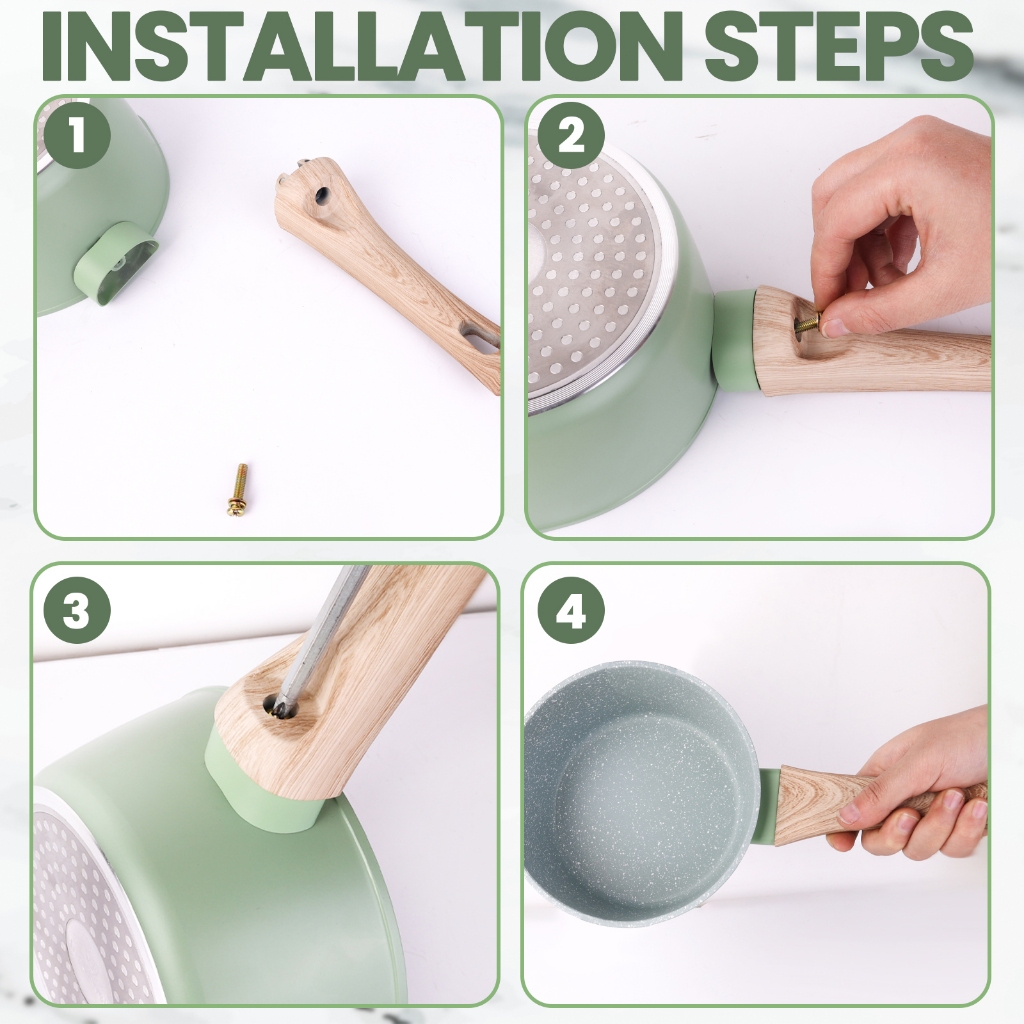 INSTALLATION STEPS

1

2

3

4