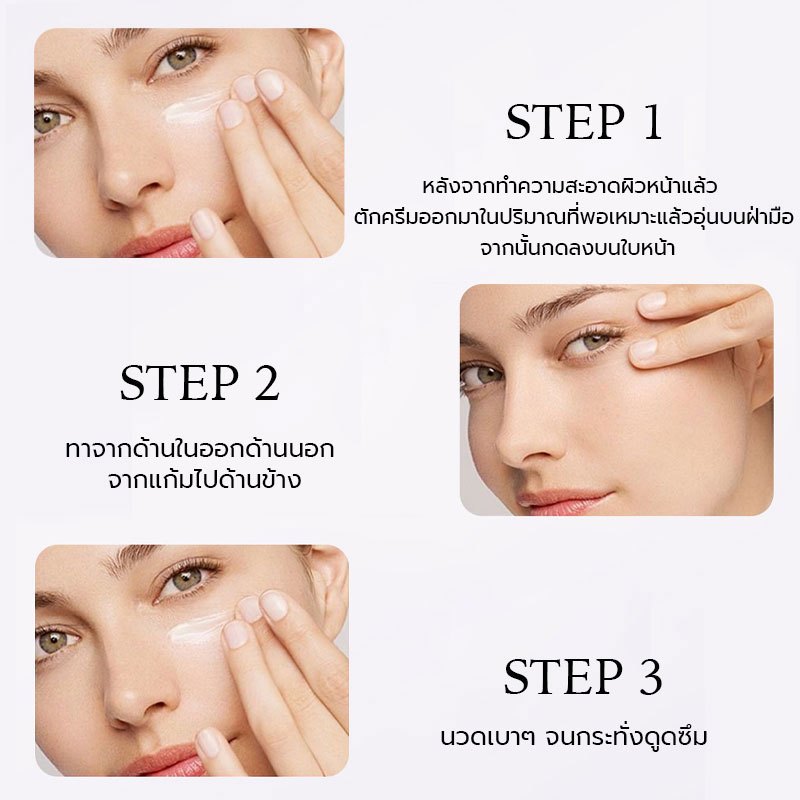 STEP 1

หลังจากทำความสะอาดผิวหน้าแล้ว ตักครีมออกมาในปริมาณที่พอเหมาะแล้วอุ่นบนฝ่ามือ จากนั้นกดลงบนใบหน้า

STEP 2

ทาจากด้านในออกด้านนอก จากแก้มไปด้านข้าง

STEP 3

นวดเบาๆ จนกระทั่งดูดซึม