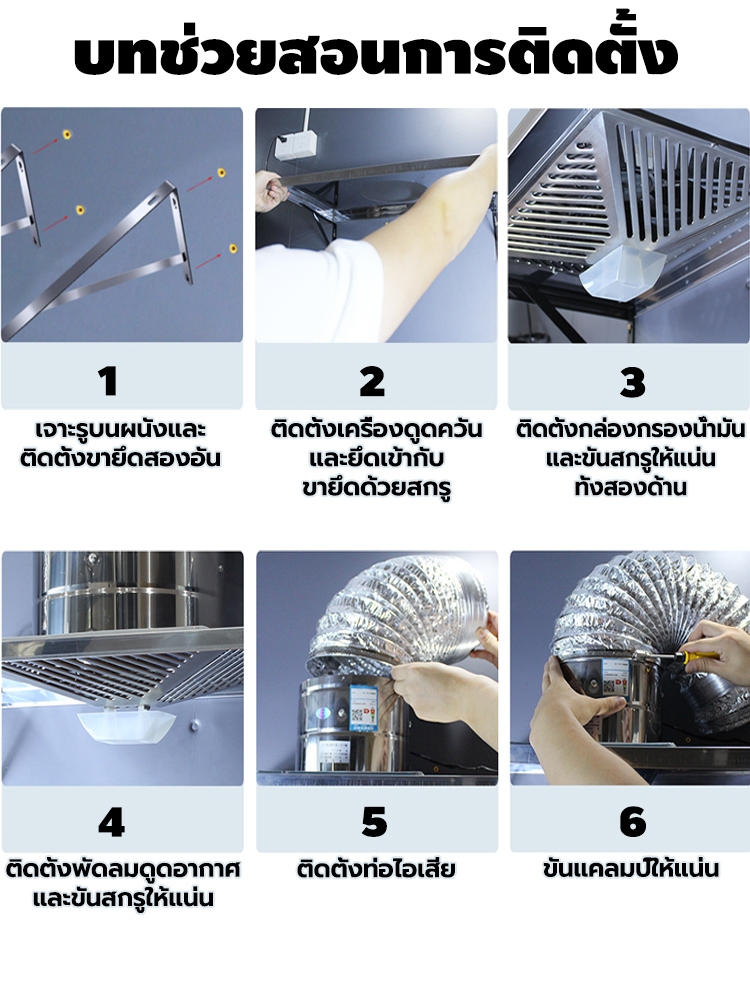 บทช่วยสอนการติดตั้ง

1
เจาะรูบนผนังและติดตั้งขายึดสองอัน

2
ติดตั้งเครื่องดูดควันและยึดเข้ากับขายึดด้วยสกรู

3
ติดตั้งกล่องกรองน้ำมันและขันสกรูให้แน่นทั้งสองด้าน

4
ติดตั้งพัดลมดูดอากาศและขันสกรูให้แน่น

5
ติดตั้งท่อไอเสีย

6
ขันแคลมป์ให้แน่น