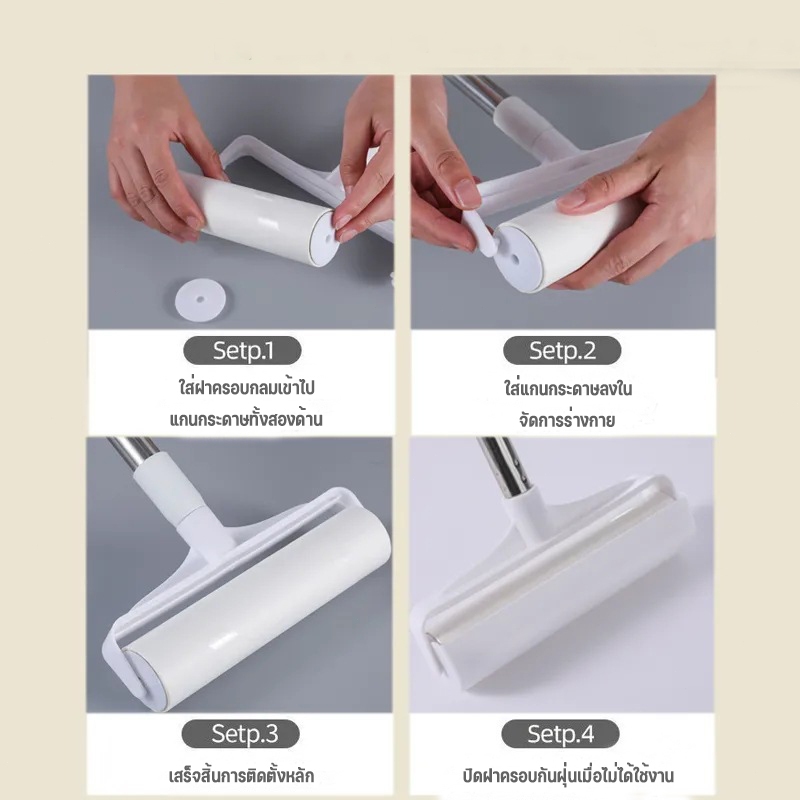 Setp.1

ใส่ฝาครอบกลมเข้าไป
แกนกระดาษทั้งสองด้าน

Setp.2

ใส่แกนกระดาษลงใน
จัดการร่างกาย

Setp.3

เสร็จสิ้นการติดตั้งหลัก

Setp.4

ปิดฝาครอบกันฝุ่นเมื่อไม่ได้ใช้งาน