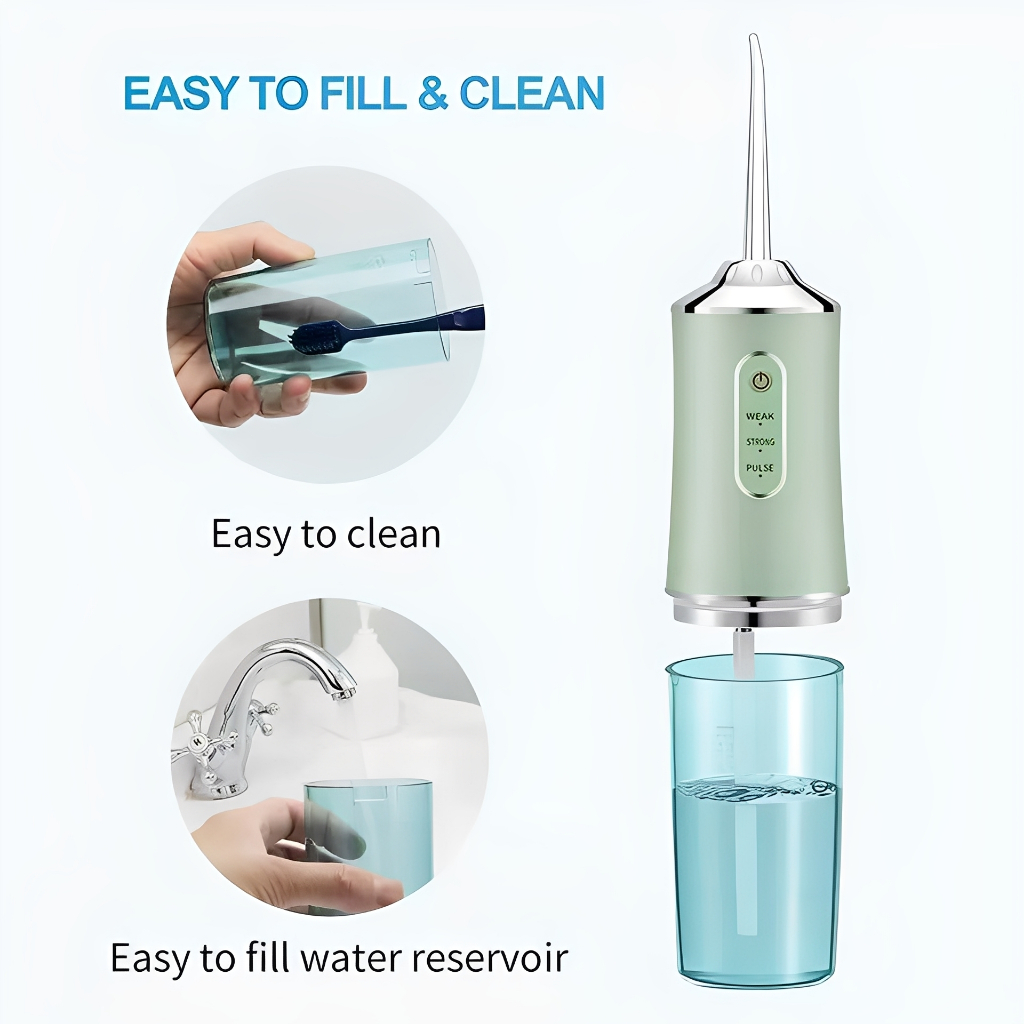 EASY TO FILL & CLEAN

Easy to clean

Easy to fill water reservoir

WEAK
STRONG
PULSE