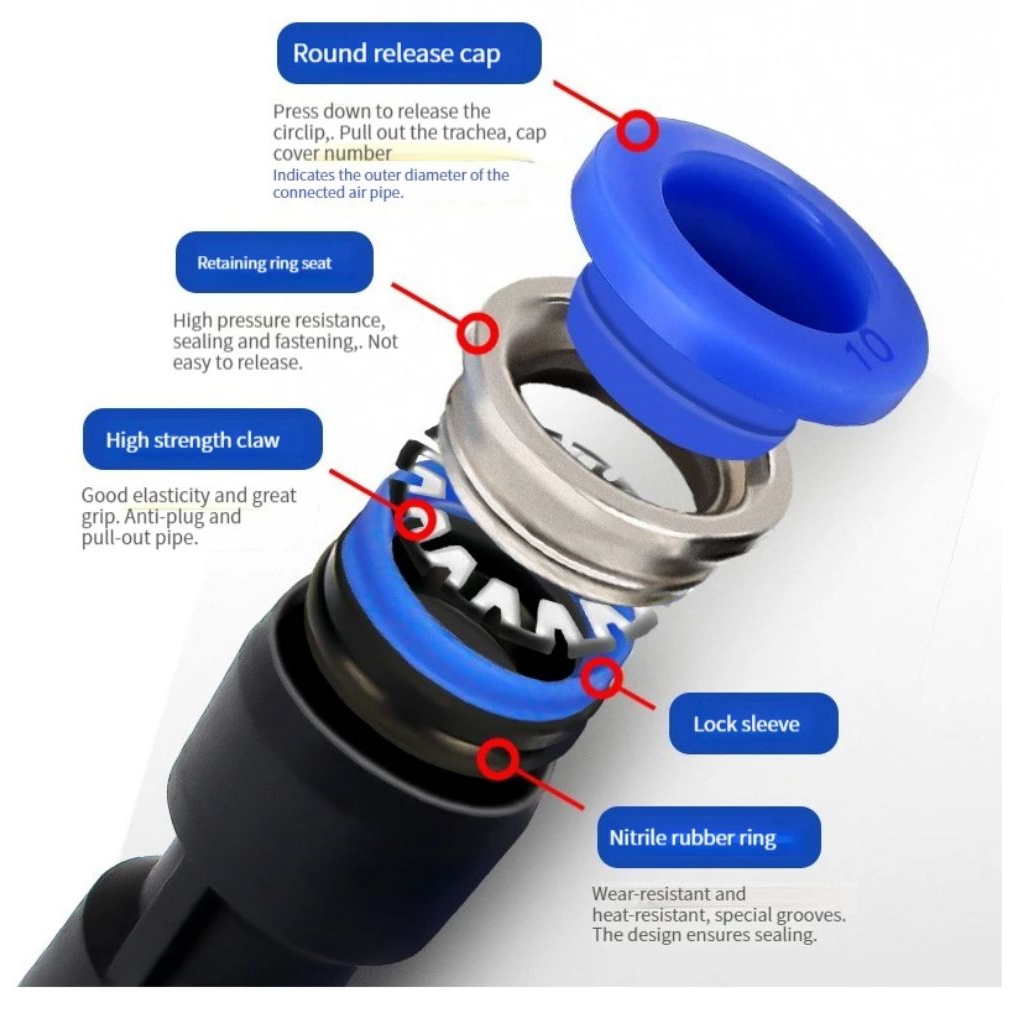 Round release cap

Press down to release the circlip,. Pull out the trachea, cap cover number
Indicates the outer diameter of the connected air pipe.

Retaining ring seat

High pressure resistance, sealing and fastening,. Not easy to release.

High strength claw

Good elasticity and great grip. Anti-plug and pull-out pipe.

10

Lock sleeve

Nitrile rubber ring

Wear-resistant and heat-resistant, special grooves. The design ensures sealing.