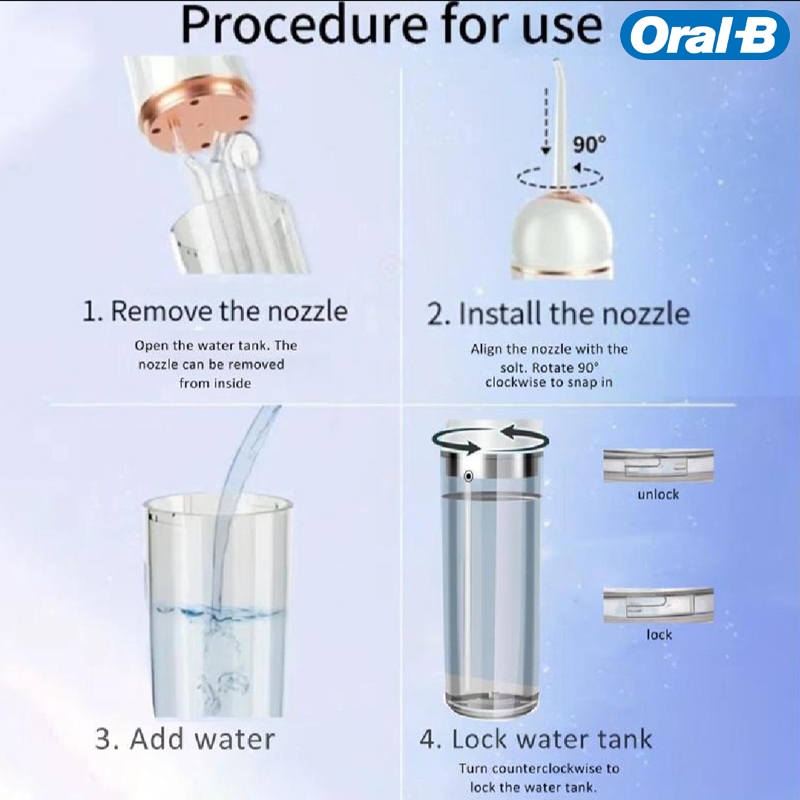 Procedure for use

Oral-B

90°

1. Remove the nozzle

Open the water tank. The nozzle can be removed from inside

2. Install the nozzle

Align the nozzle with the solt. Rotate 90° clockwise to snap in

unlock

lock

3. Add water

4. Lock water tank

Turn counterclockwise to lock the water tank.