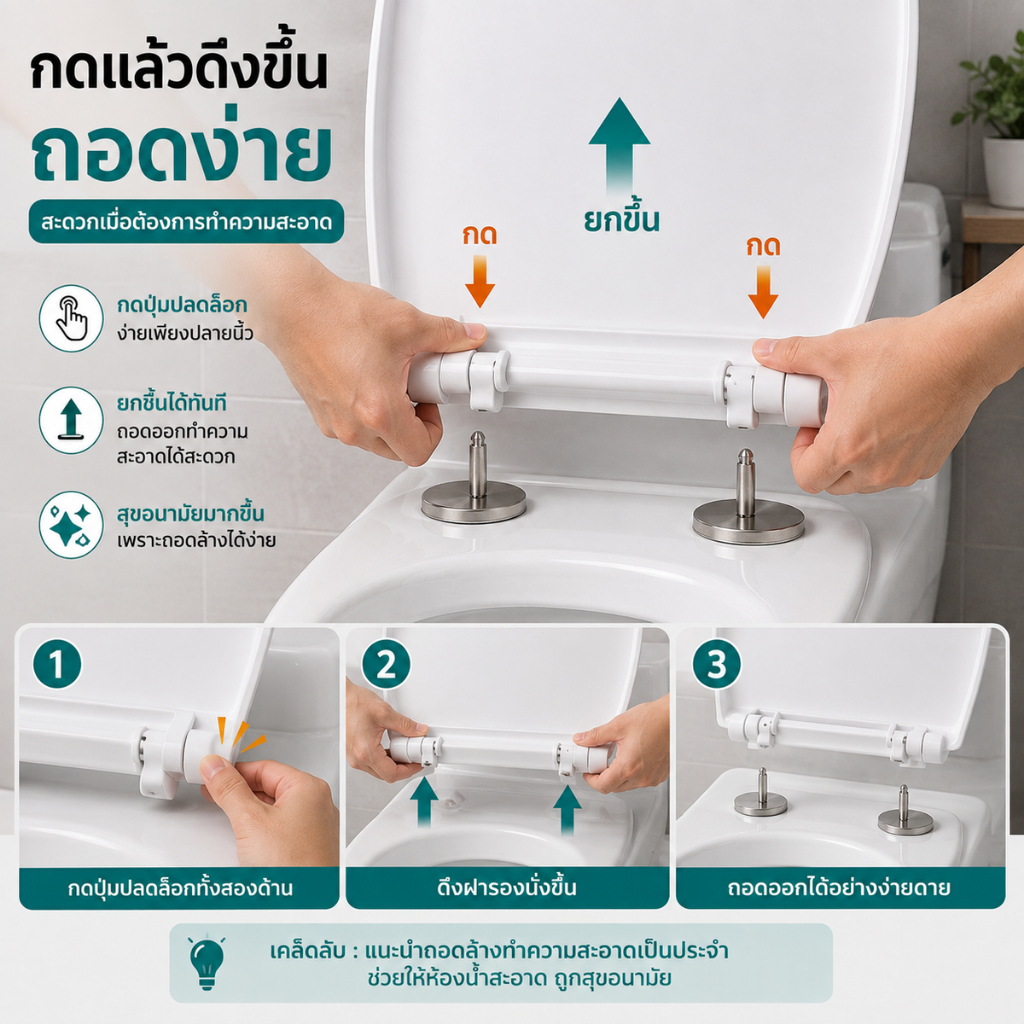 กดแล้วดึงขึ้น
ถอดง่าย
สะดวกเมื่อต้องการทำความสะอาด

กดปุ่มปลดล็อก
ง่ายเพียงปลายนิ้ว

ยกชิ้นได้ทันที
ถอดออกทำความสะอาดได้สะดวก

สุขอนามัยมากขึ้น
เพราะถอดล้างได้ง่าย

ยกขึ้น
กด
กด

1
กดปุ่มปลดล็อกทั้งสองด้าน

2
ดึงฝารองนั่งขึ้น

3
ถอดออกได้อย่างง่ายดาย

เคล็ดลับ : แนะนำถอดล้างทำความสะอาดเป็นประจำ
ช่วยให้ห้องน้ำสะอาด ถูกสุขอนามัย