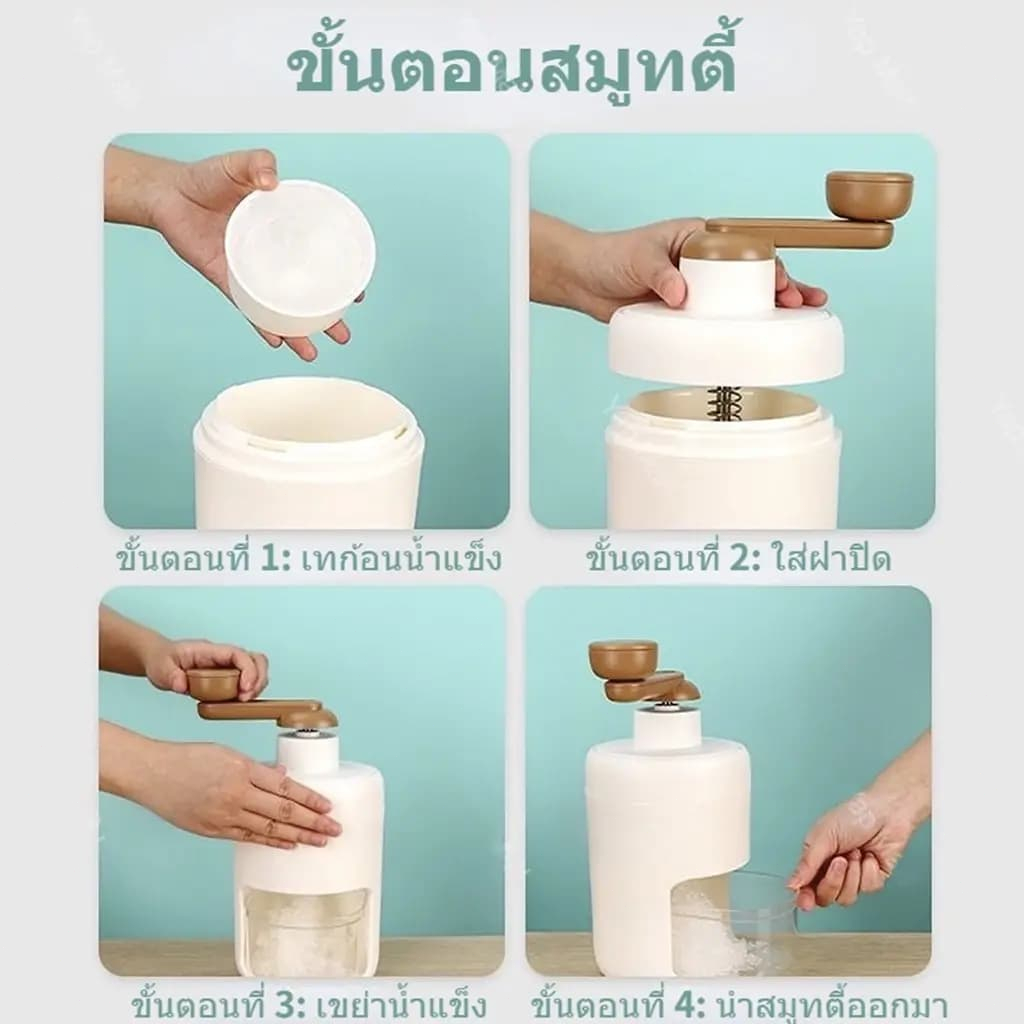 ขั้นตอนสมูทตี้

ขั้นตอนที่ 1: เทก้อนน้ำแข็ง

ขั้นตอนที่ 2: ใส่ฝาปิด

ขั้นตอนที่ 3: เขย่าน้ำแข็ง

ขั้นตอนที่ 4: นำสมูทตี้ออกมา