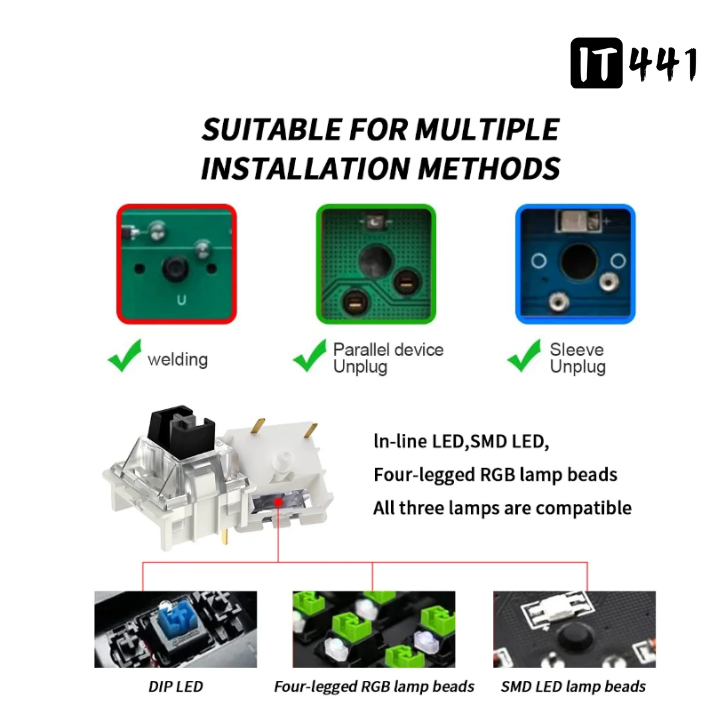 IT 441

SUITABLE FOR MULTIPLE INSTALLATION METHODS

U

welding

Parallel device Unplug

Sleeve Unplug

In-line LED,SMD LED,

Four-legged RGB lamp beads

All three lamps are compatible

DIP LED

Four-legged RGB lamp beads

SMD LED lamp beads