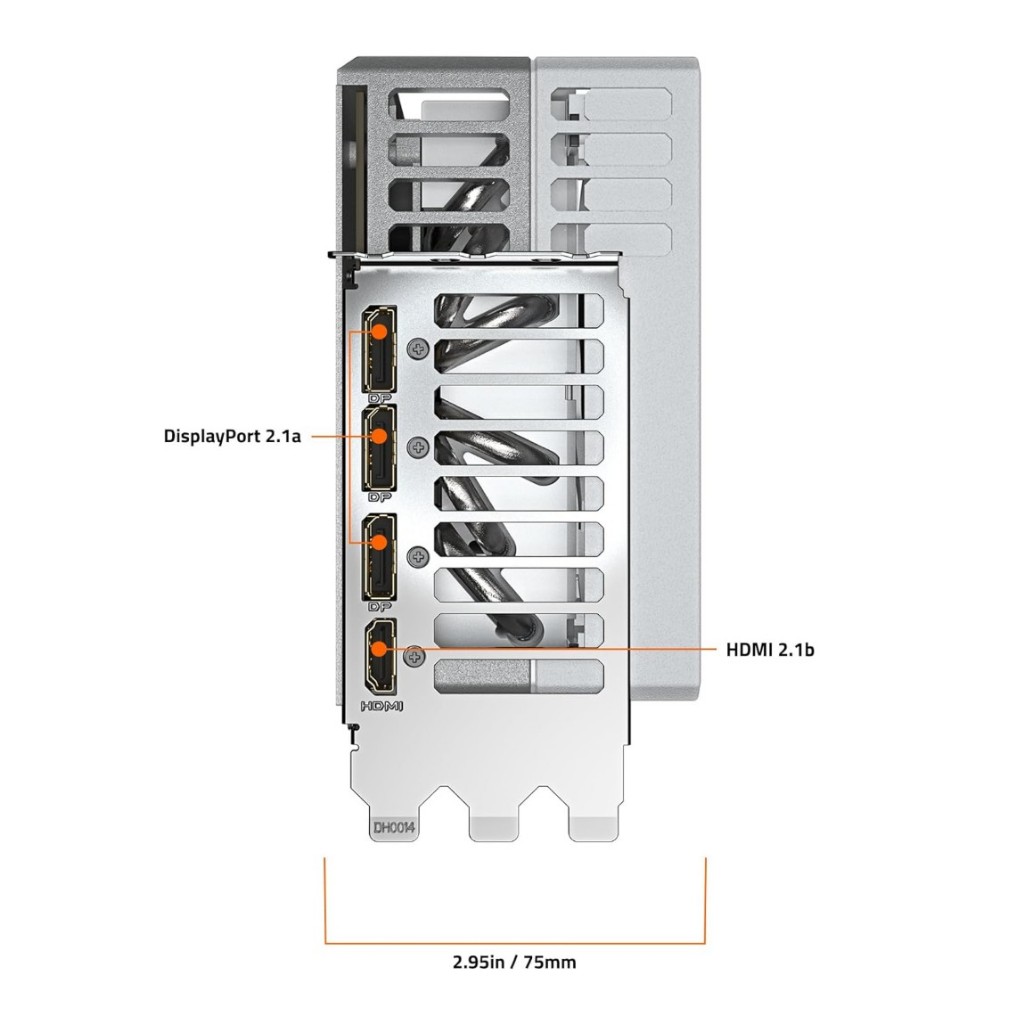 DP
DisplayPort 2.1a
DP
DP
HDMI 2.1b
HDMI
DH0014
2.95in / 75mm