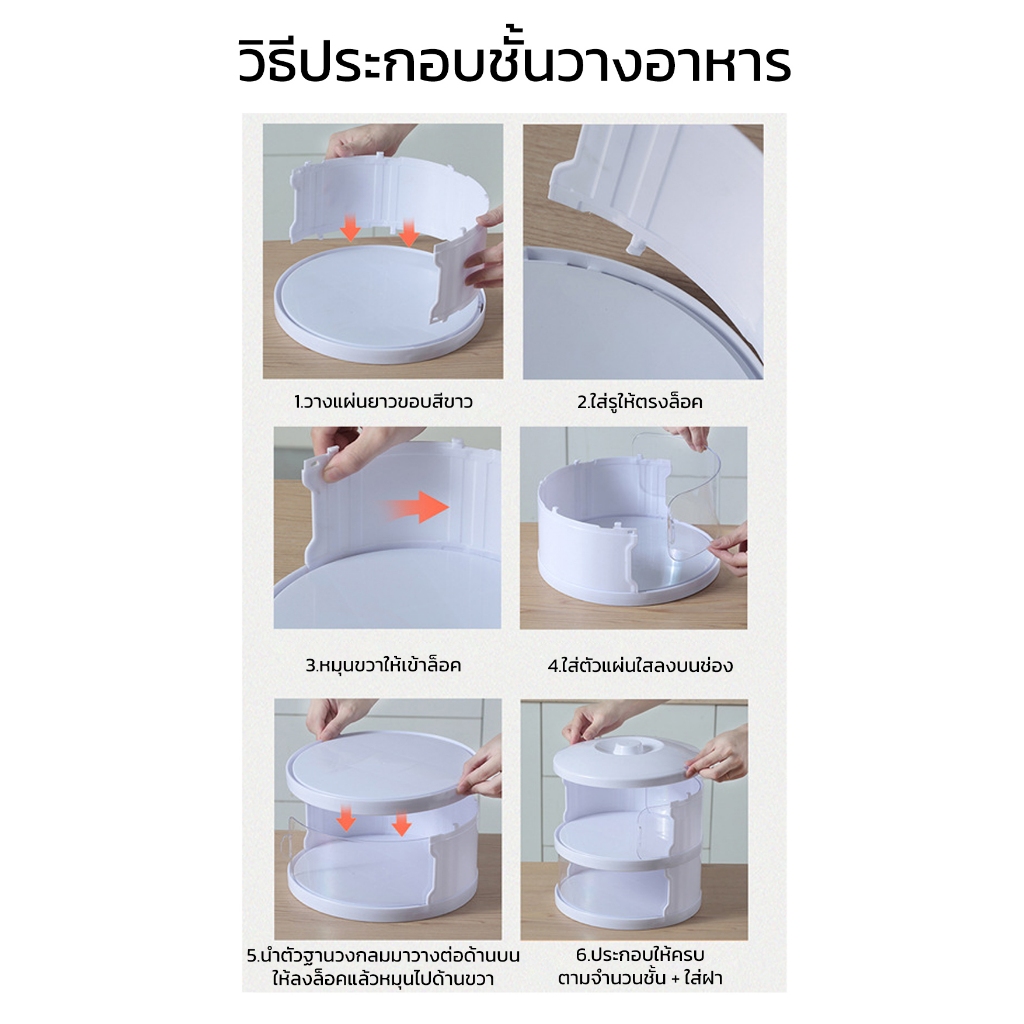 วิธีประกอบชั้นวางอาหาร

1.วางแผ่นยาวขอบสีขาว

2.ใส่รูให้ตรงล็อค

3.หมุนขวาให้เข้าล็อค

4.ใส่ตัวแผ่นใสลงบนช่อง

5.นำตัวฐานวงกลมมาวางต่อด้านบน ให้ลงล็อคแล้วหมุนไปด้านขวา

6.ประกอบให้ครบ ตามจำนวนชั้น + ใส่ฝา