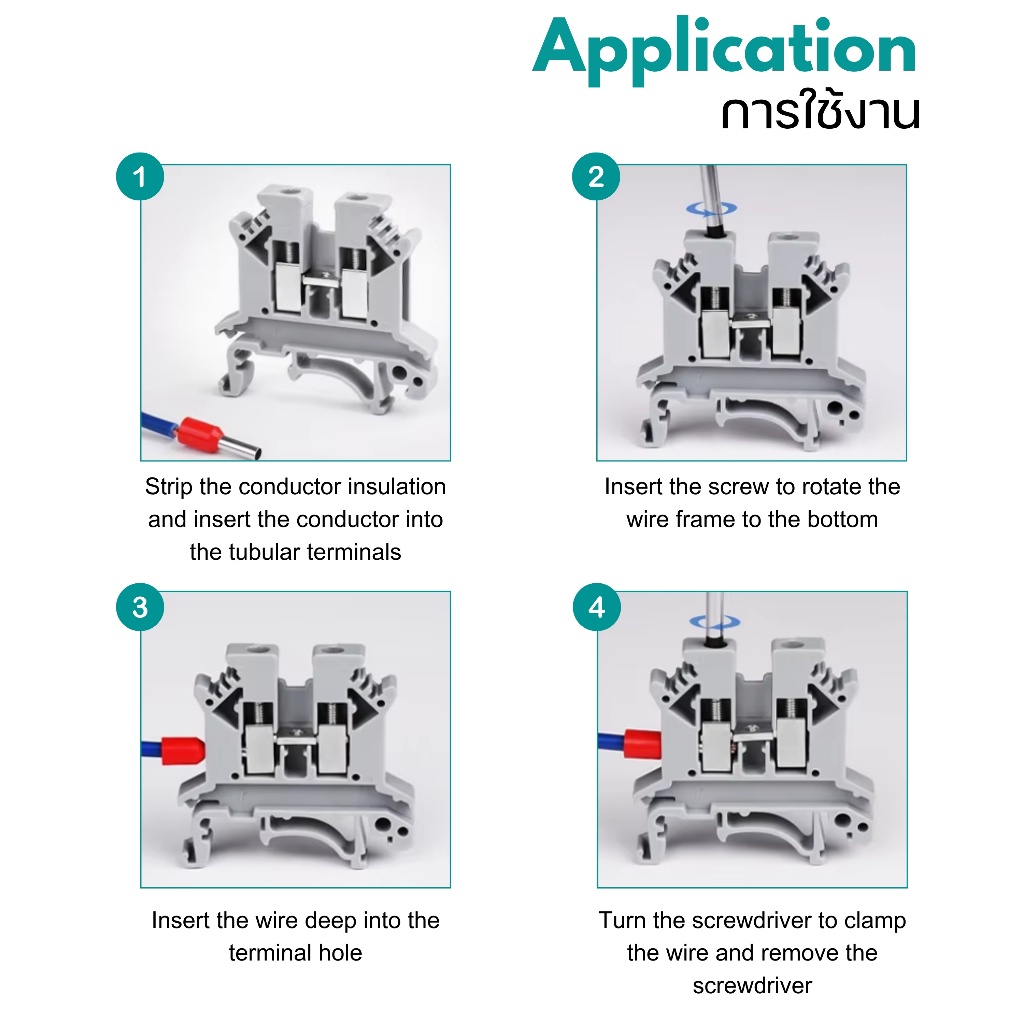 Application
การใช้งาน

1

Strip the conductor insulation and insert the conductor into the tubular terminals

2

Insert the screw to rotate the wire frame to the bottom

3

Insert the wire deep into the terminal hole

4

Turn the screwdriver to clamp the wire and remove the screwdriver