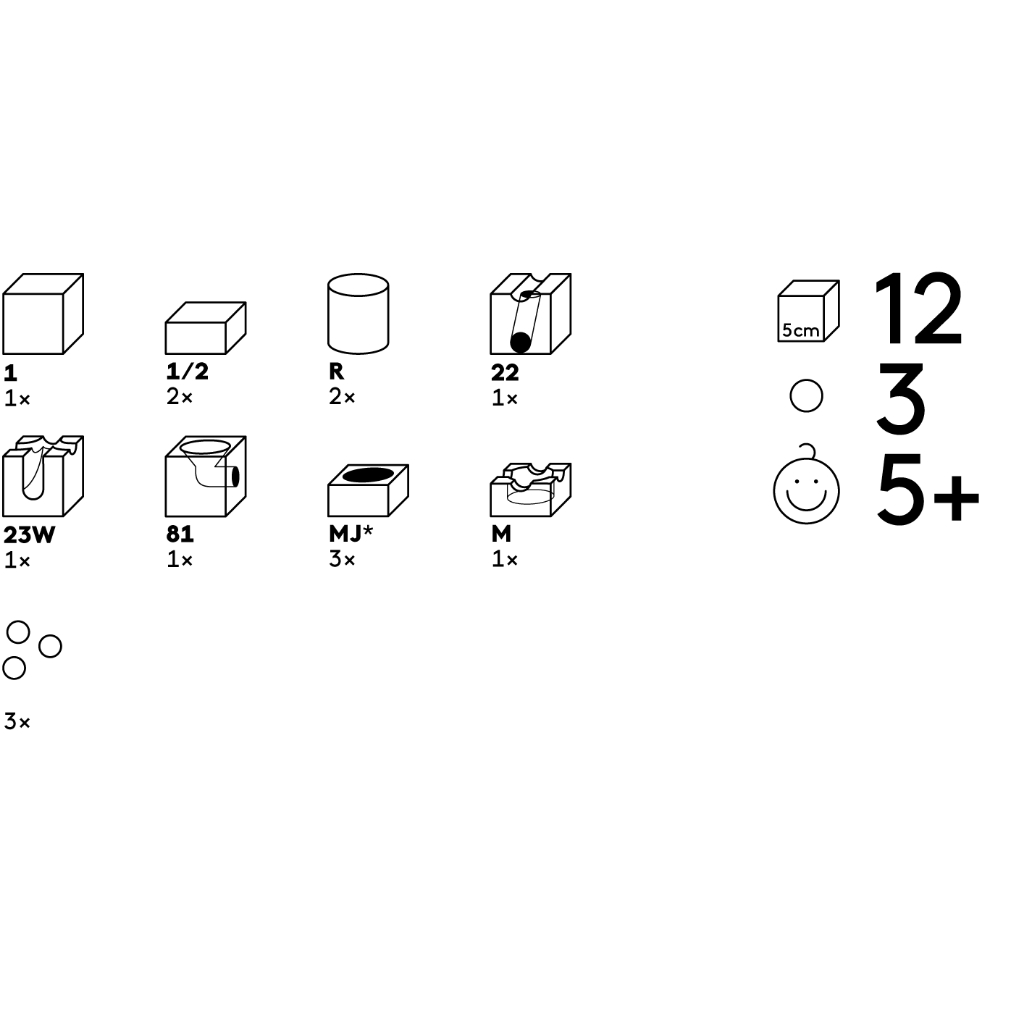 1
1×

1/2
2×

R
2×

22
1×

23W
1×

81
1×

MJ*
3×

M
1×

3×

5cm
12

3

5+