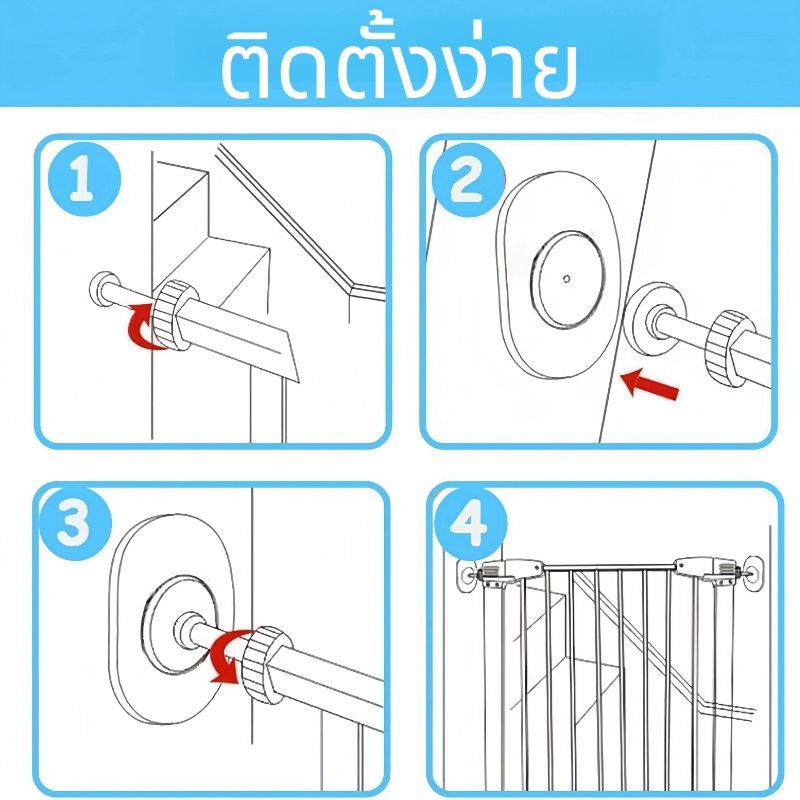 ติดตั้งง่าย

1

2

3

4