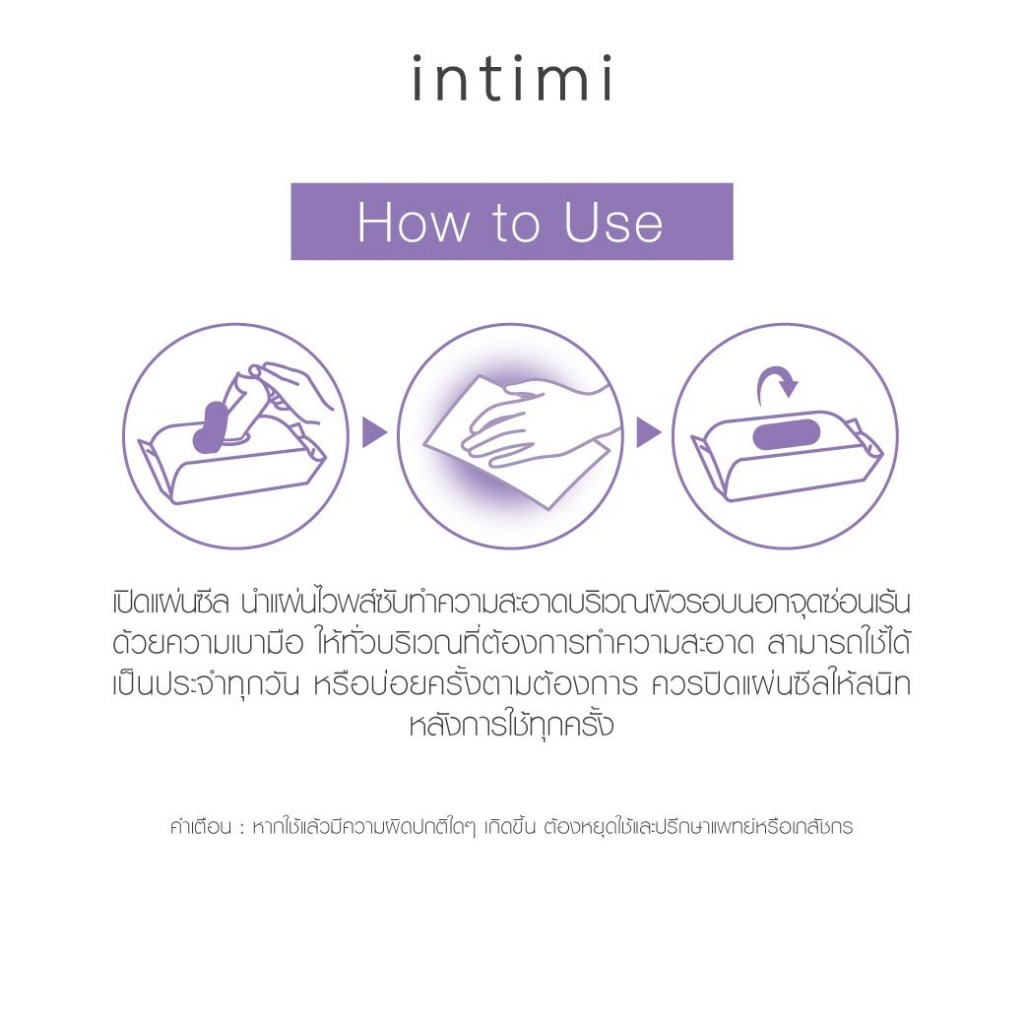 intimi

How to Use

เปิดแผ่นซีล นำแผ่นไวพส์ซับทำความสะอาดบริเวณผิวรอบนอกจุดซ่อนเร้น ด้วยความเบามือ ให้ทั่วบริเวณที่ต้องการทำความสะอาด สามารถใช้ได้ เป็นประจำทุกวัน หรือบ่อยครั้งตามต้องการ ควรปิดแผ่นซีลให้สนิท หลังการใช้ทุกครั้ง

คำเตือน : หากใช้แล้วมีความผิดปกติใดๆ เกิดขึ้น ต้องหยุดใช้และปรึกษาแพทย์หรือเภสัชกร