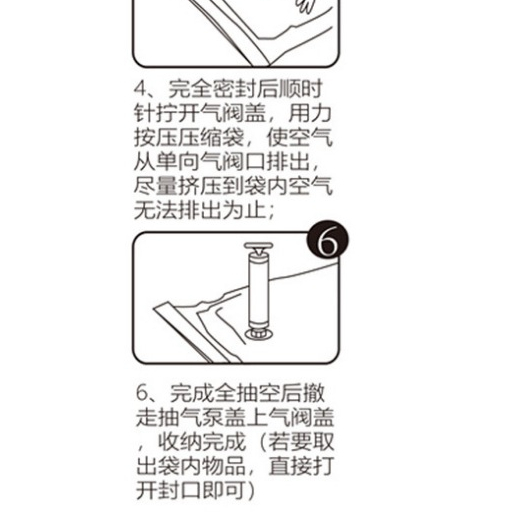 4、完全密封后顺时针拧开气阀盖，用力按压压缩袋，使空气从单向气阀口排出，尽量挤压到袋内空气无法排出为止；

6

6、完成全抽空后撤走抽气泵盖上气阀盖，收纳完成（若要取出袋内物品，直接打开封口即可）