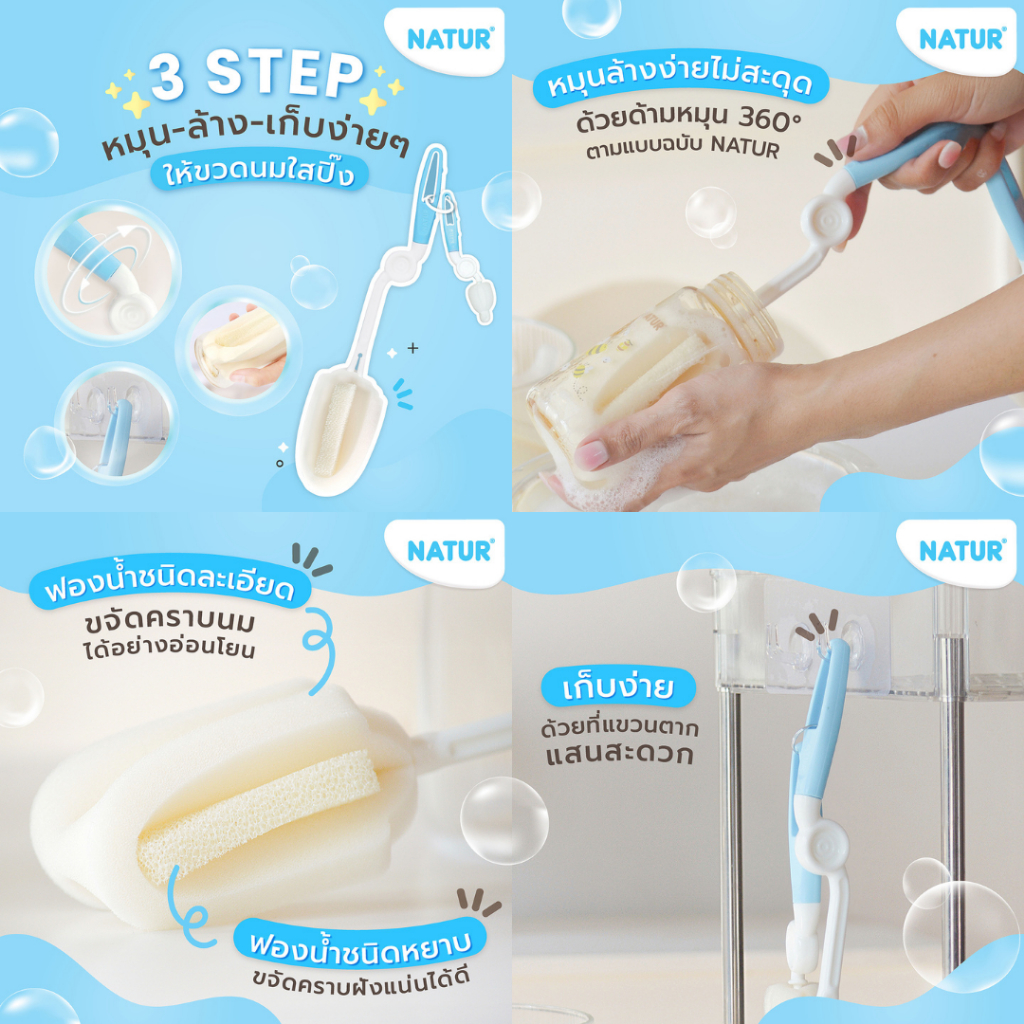 NATUR®

3 STEP
หมุน-ล้าง-เก็บง่ายๆ
ให้ขวดนมใสปิ๊ง

NATUR®

หมุนล้างง่ายไม่สะดุด
ด้วยด้ามหมุน 360°
ตามแบบฉบับ NATUR

NATUR®

ฟองน้ำชนิดละเอียด
ขจัดคราบนม
ได้อย่างอ่อนโยน

ฟองน้ำชนิดหยาบ
ขจัดคราบฝังแน่นได้ดี

NATUR®

เก็บง่าย
ด้วยที่แขวนตาก
แสนสะดวก