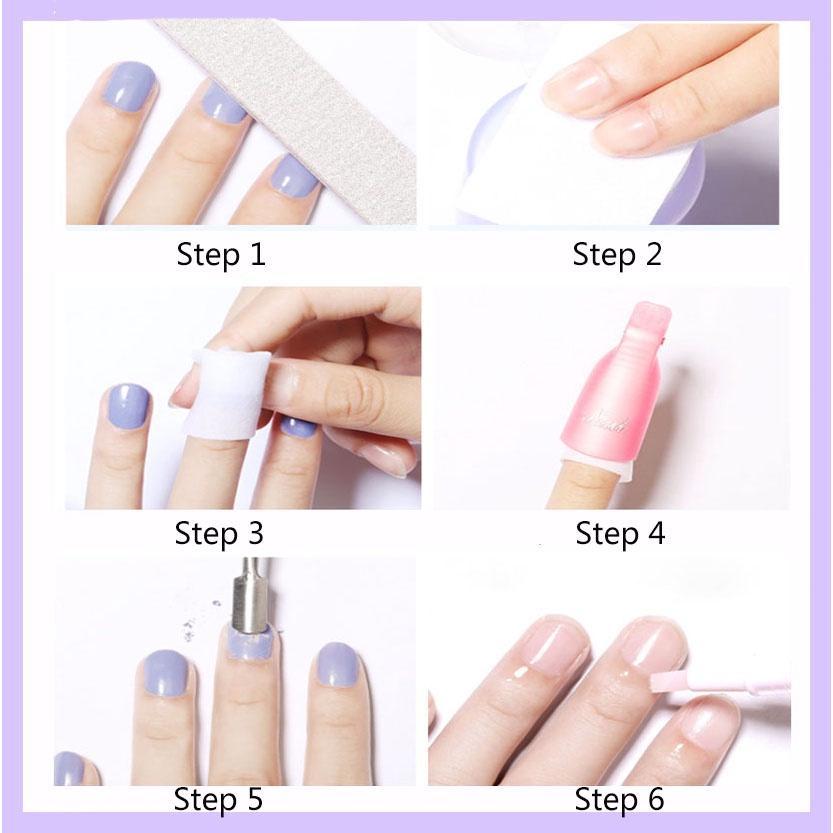 Step 1

Step 2

Step 3

Step 4

Step 5

Step 6