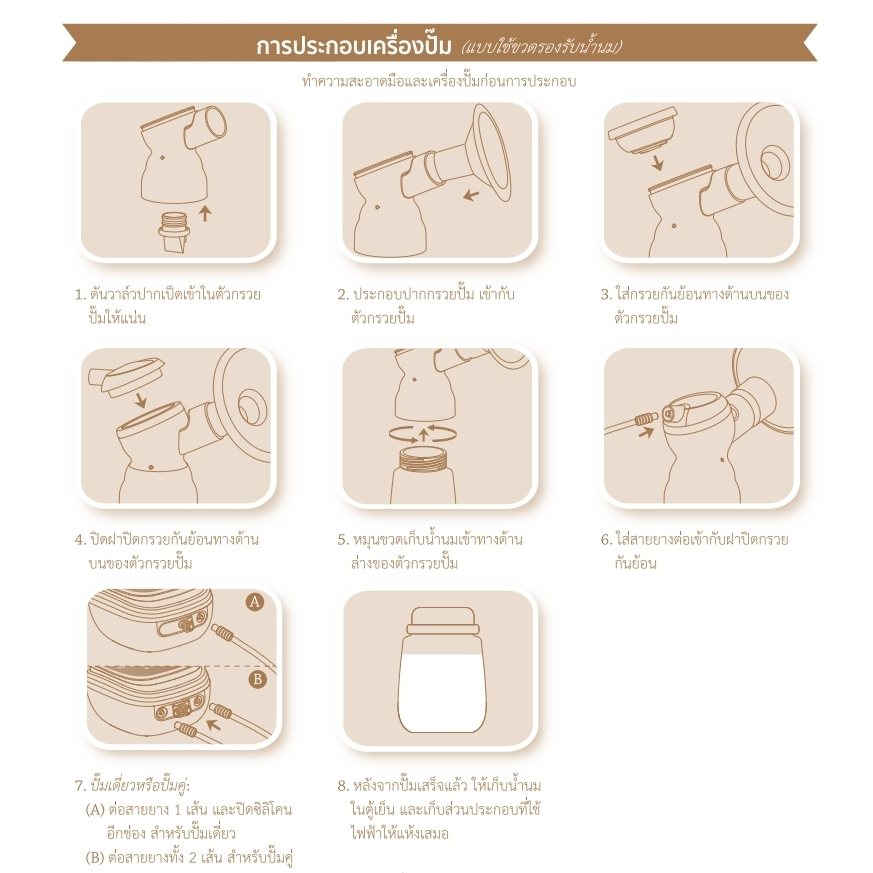 การประกอบเครื่องปั๊ม (แบบใช้ขวดรองรับน้ำนม)

ทำความสะอาดมือและเครื่องปั๊มก่อนการประกอบ

1. ดันวาล์วปากเป็ดเข้าในตัวกรวยปั๊มให้แน่น

2. ประกอบปากกรวยปั๊ม เข้ากับตัวกรวยปั๊ม

3. ใส่กรวยกันย้อนทางด้านบนของตัวกรวยปั๊ม

4. ปิดฝาปิดกรวยกันย้อนทางด้านบนของตัวกรวยปั๊ม

5. หมุนขวดเก็บน้ำนมเข้าทางด้านล่างของตัวกรวยปั๊ม

6. ใส่สายยางต่อเข้ากับฝาปิดกรวยกันย้อน

A

B

7. ปั๊มเดี่ยวหรือปั๊มคู่:
(A) ต่อสายยาง 1 เส้น และปิดซิลิโคนอีกช่อง สำหรับปั๊มเดี่ยว
(B) ต่อสายยางทั้ง 2 เส้น สำหรับปั๊มคู่

8. หลังจากปั๊มเสร็จแล้ว ให้เก็บน้ำนมในตู้เย็น และเก็บส่วนประกอบที่ใช้ไฟฟ้าให้แห้งเสมอ