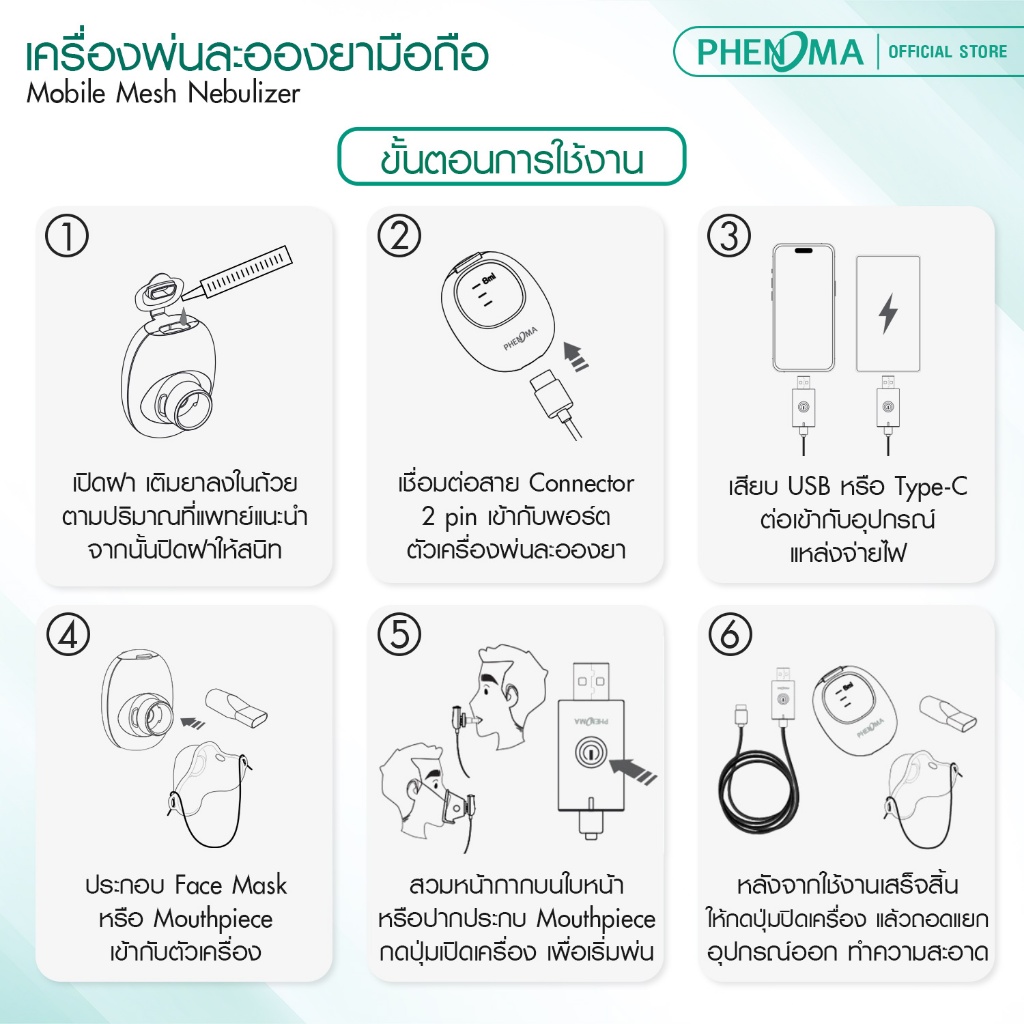 เครื่องพ่นละอองยามือถือ
Mobile Mesh Nebulizer

PHENOMA | OFFICIAL STORE

ขั้นตอนการใช้งาน

①
เปิดฝา เติมยาลงในถ้วย ตามปริมาณที่แพทย์แนะนำ จากนั้นปิดฝาให้สนิท

②
8ml
PHENOMA
เชื่อมต่อสาย Connector 2 pin เข้ากับพอร์ต ตัวเครื่องพ่นละอองยา

③
เสียบ USB หรือ Type-C ต่อเข้ากับอุปกรณ์ แหล่งจ่ายไฟ

④
ประกอบ Face Mask หรือ Mouthpiece เข้ากับตัวเครื่อง

⑤
PHENOMA
สวมหน้ากากบนใบหน้า หรือปากประกบ Mouthpiece กดปุ่มเปิดเครื่อง เพื่อเริ่มพ่น

⑥
8ml
หลังจากใช้งานเสร็จสิ้น ให้กดปุ่มปิดเครื่อง แล้วถอดแยก อุปกรณ์ออก ทำความสะอาด