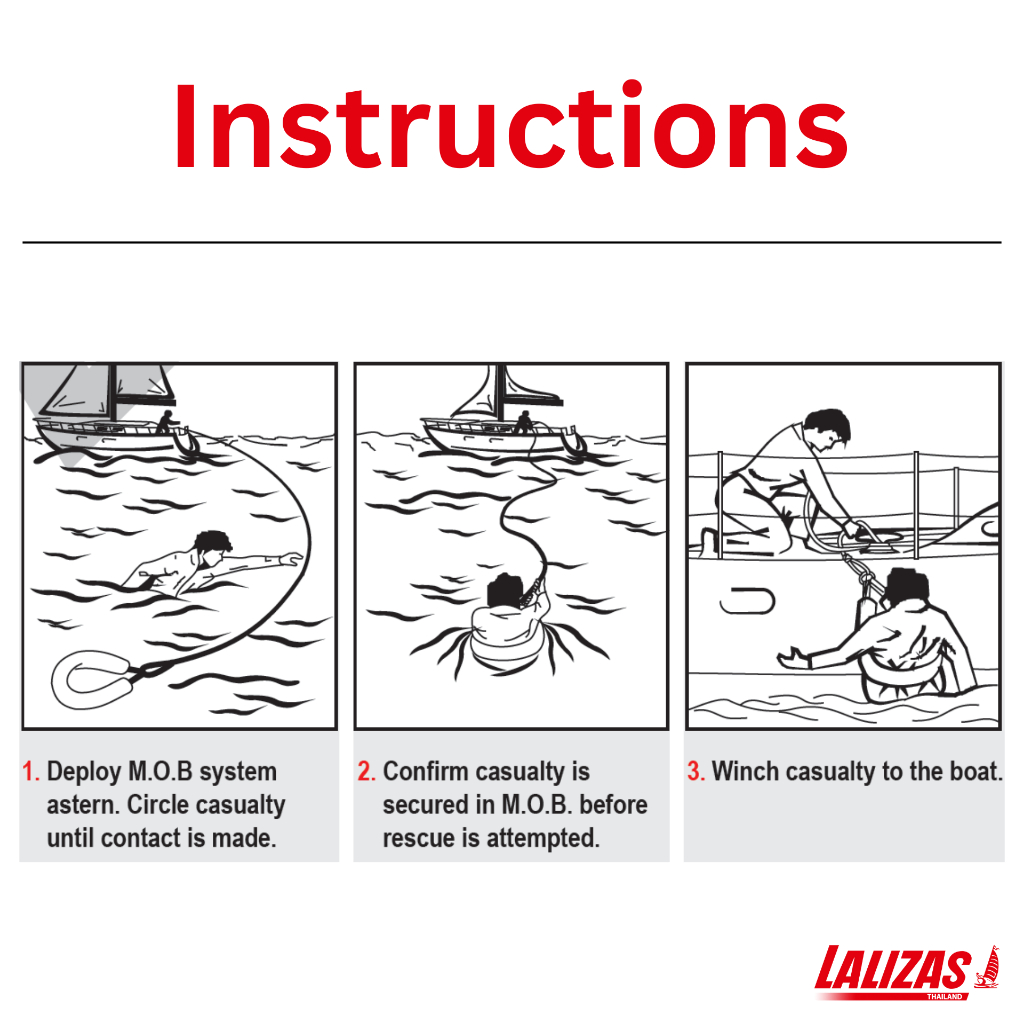 Instructions

1. Deploy M.O.B system astern. Circle casualty until contact is made.

2. Confirm casualty is secured in M.O.B. before rescue is attempted.

3. Winch casualty to the boat.

LALIZAS
THAILAND