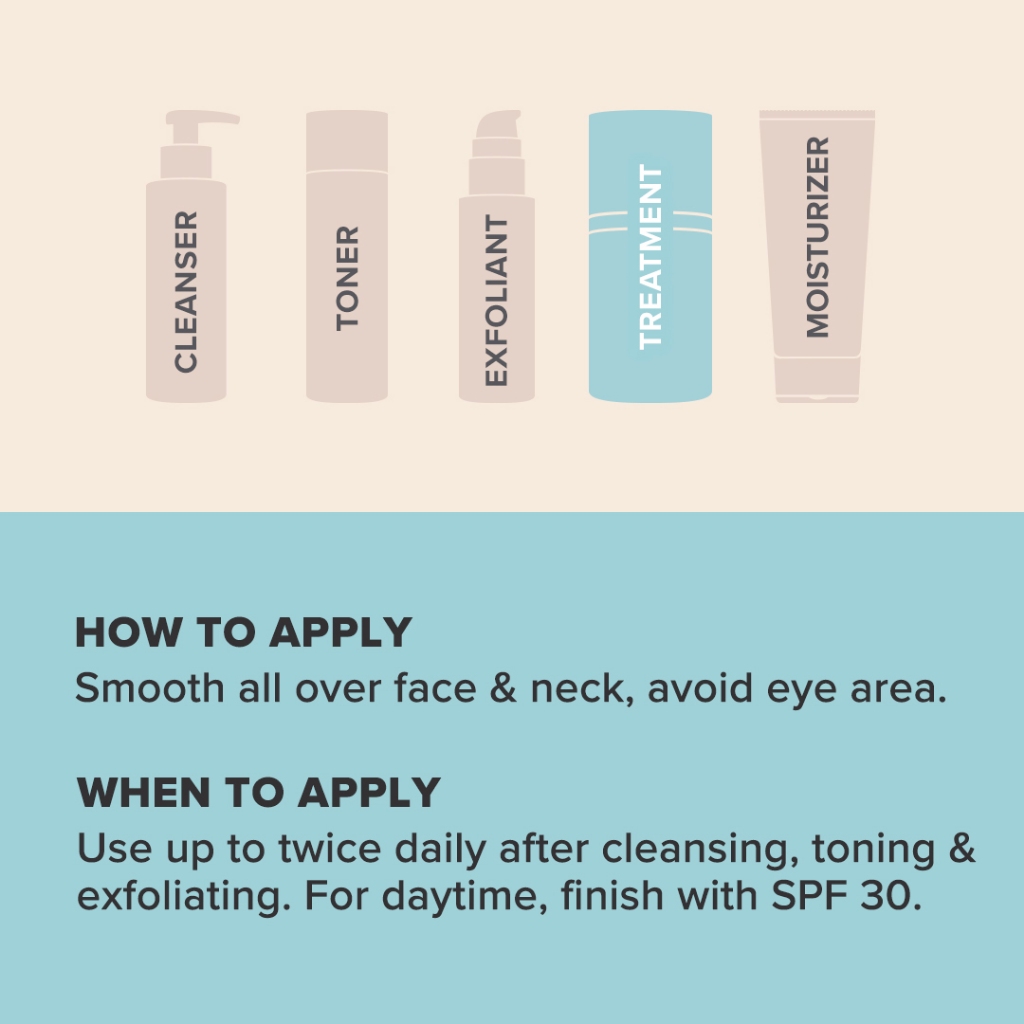 CLEANSER
TONER
EXFOLIANT
TREATMENT
MOISTURIZER

HOW TO APPLY
Smooth all over face & neck, avoid eye area.

WHEN TO APPLY
Use up to twice daily after cleansing, toning & exfoliating. For daytime, finish with SPF 30.