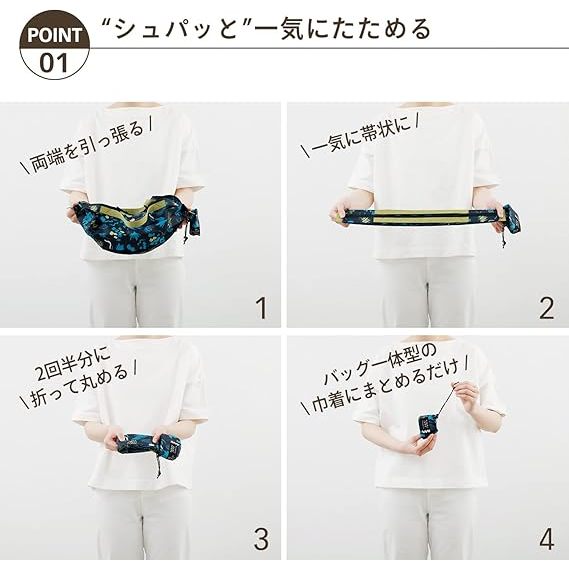 POINT 01

“シュパッと”一気にたためる

\ 両端を引っ張る /

1

\ 一気に帯状に /

2

2回半分に
\ 折って丸める /

3

バッグ一体型の
\ 巾着にまとめるだけ /

4