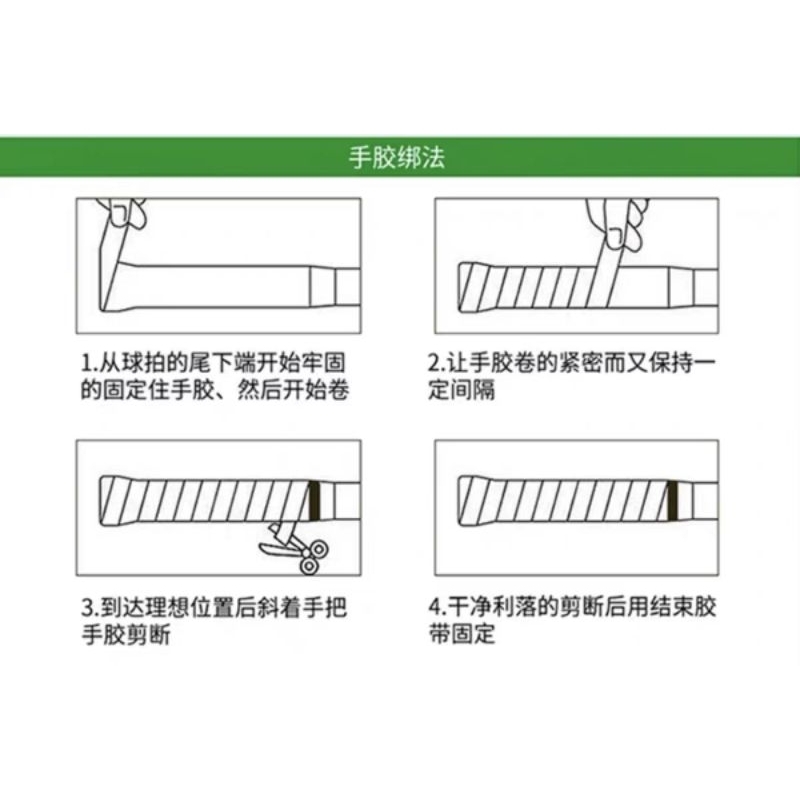 手胶绑法

1.从球拍的尾下端开始牢固的固定住手胶、然后开始卷

2.让手胶卷的紧密而又保持一定间隔

3.到达理想位置后斜着手把手胶剪断

4.干净利落的剪断后用结束胶带固定