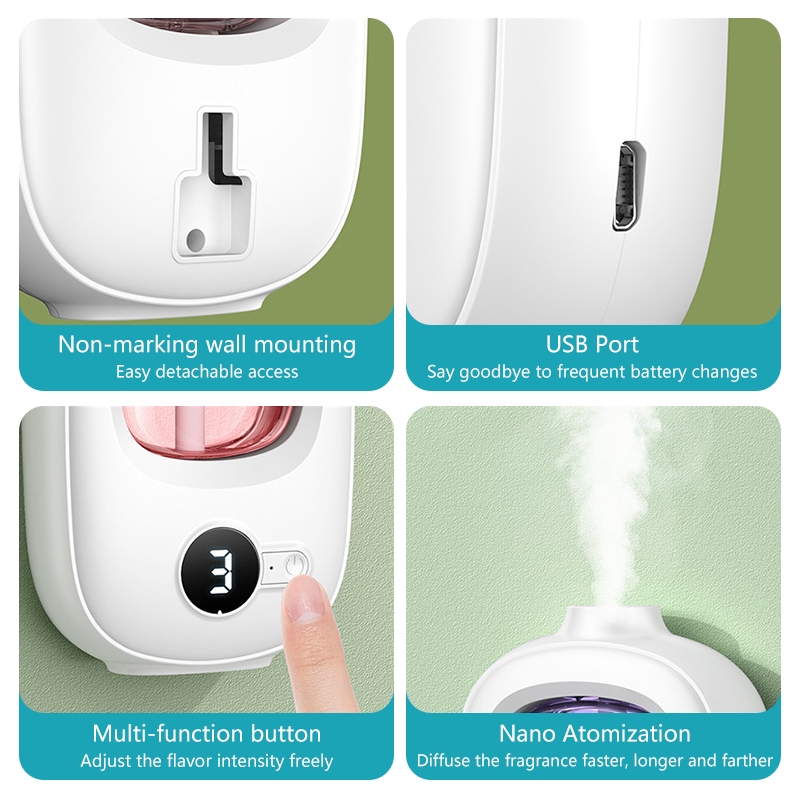 Non-marking wall mounting
Easy detachable access

USB Port
Say goodbye to frequent battery changes

3

Multi-function button
Adjust the flavor intensity freely

Nano Atomization
Diffuse the fragrance faster, longer and farther