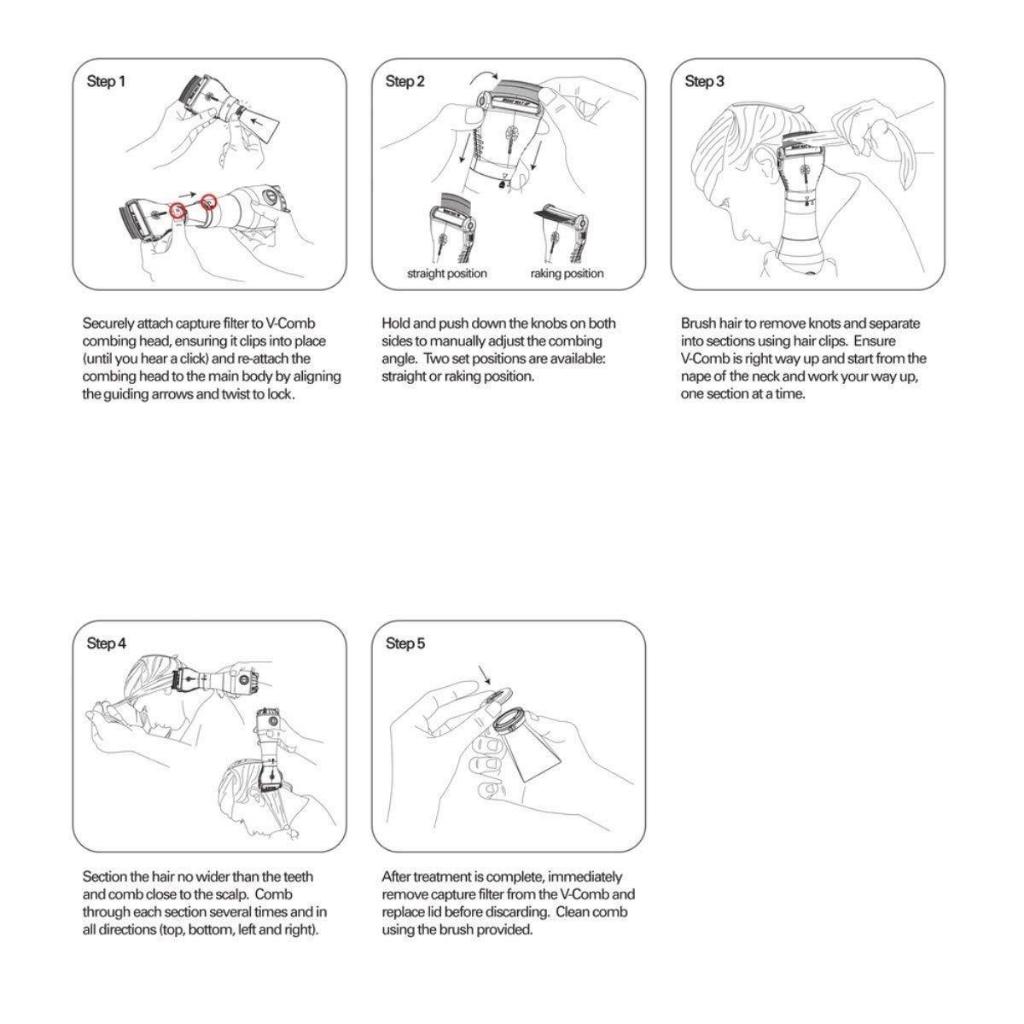 Step 1

Securely attach capture filter to V-Comb combing head, ensuring it clips into place (until you hear a click) and re-attach the combing head to the main body by aligning the guiding arrows and twist to lock.

Step 2

straight position

raking position

Hold and push down the knobs on both sides to manually adjust the combing angle. Two set positions are available: straight or raking position.

Step 3

Brush hair to remove knots and separate into sections using hair clips. Ensure V-Comb is right way up and start from the nape of the neck and work your way up, one section at a time.

Step 4

Section the hair no wider than the teeth and comb close to the scalp. Comb through each section several times and in all directions (top, bottom, left and right).

Step 5

After treatment is complete, immediately remove capture filter from the V-Comb and replace lid before discarding. Clean comb using the brush provided.