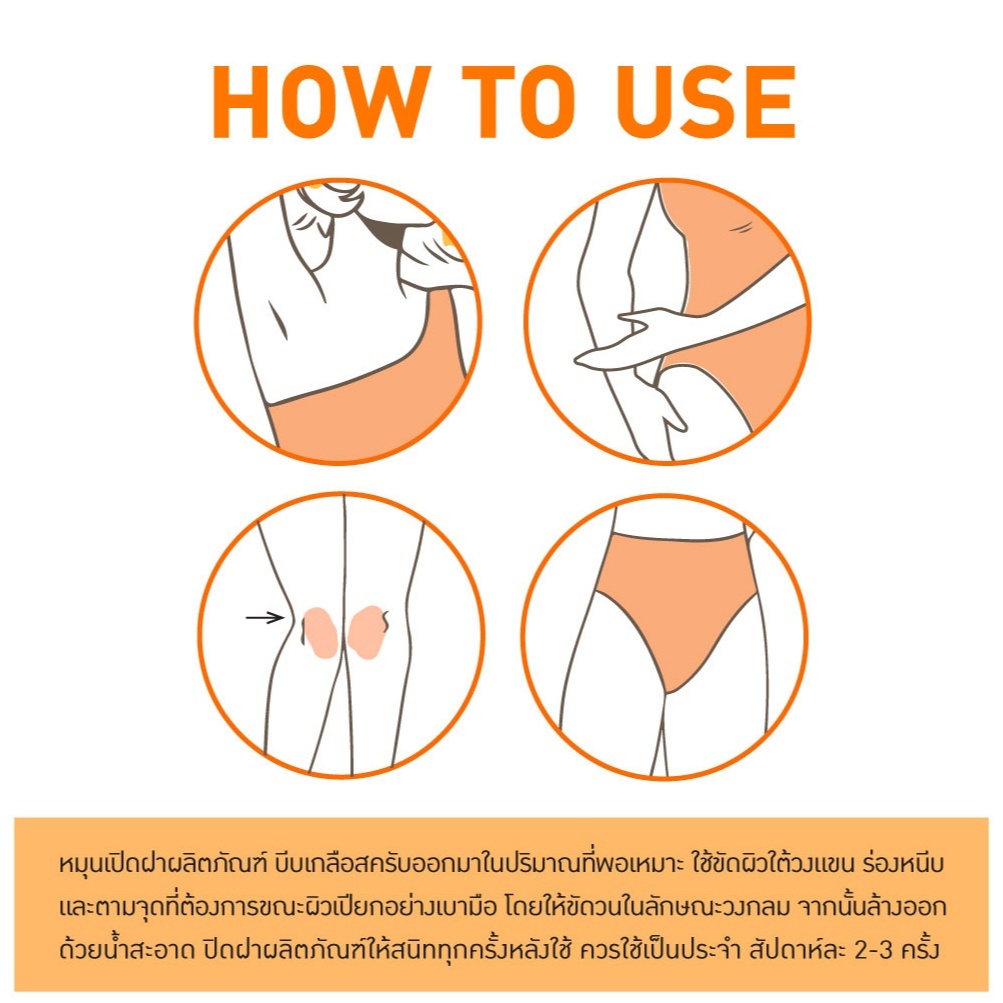 HOW TO USE

หมุนเปิดฝาผลิตภัณฑ์ บีบเกลือสครับออกมาในปริมาณที่พอเหมาะ ใช้ขัดผิวใต้วงแขน ร่องหนีบ และตามจุดที่ต้องการขณะผิวเปียกอย่างเบามือ โดยให้ขัดวนในลักษณะวงกลม จากนั้นล้างออกด้วยน้ำสะอาด ปิดฝาผลิตภัณฑ์ให้สนิททุกครั้งหลังใช้ ควรใช้เป็นประจำ สัปดาห์ละ 2-3 ครั้ง