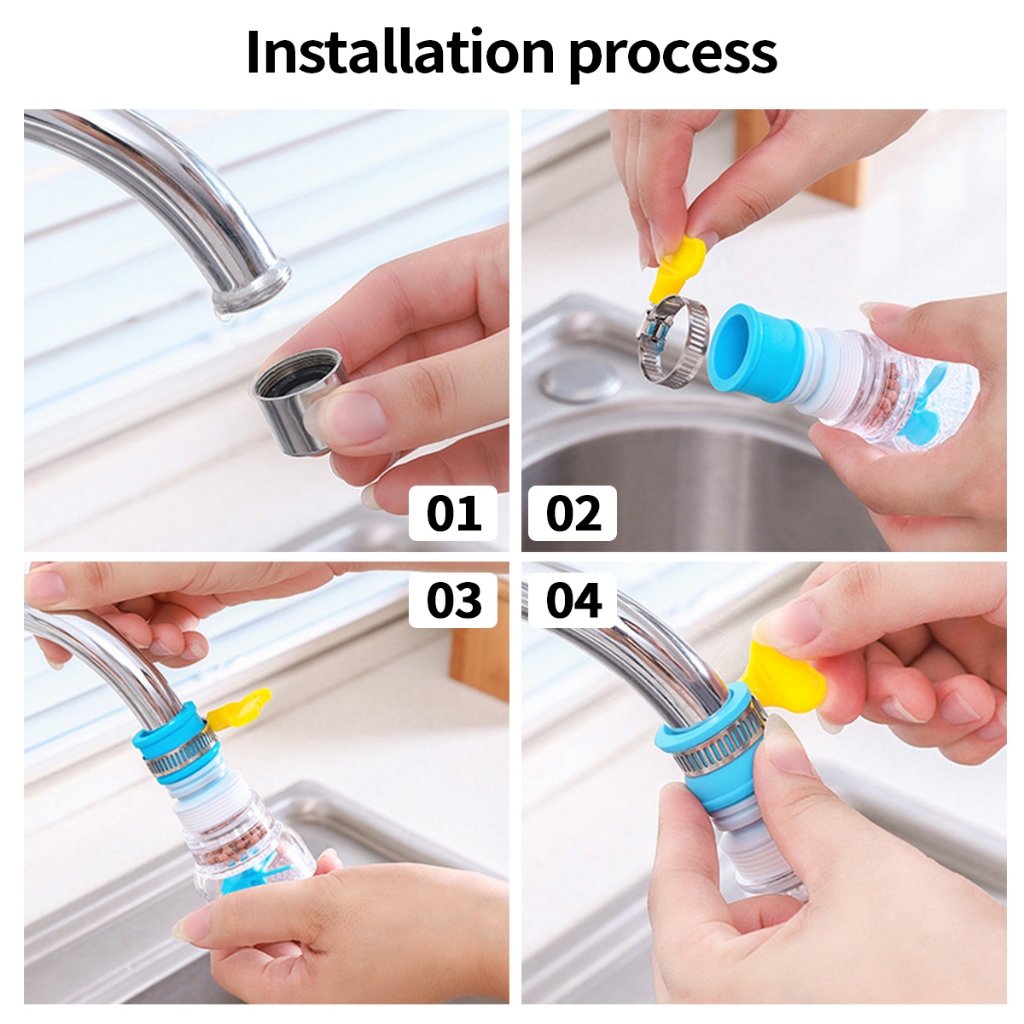 Installation process

01

02

03

04