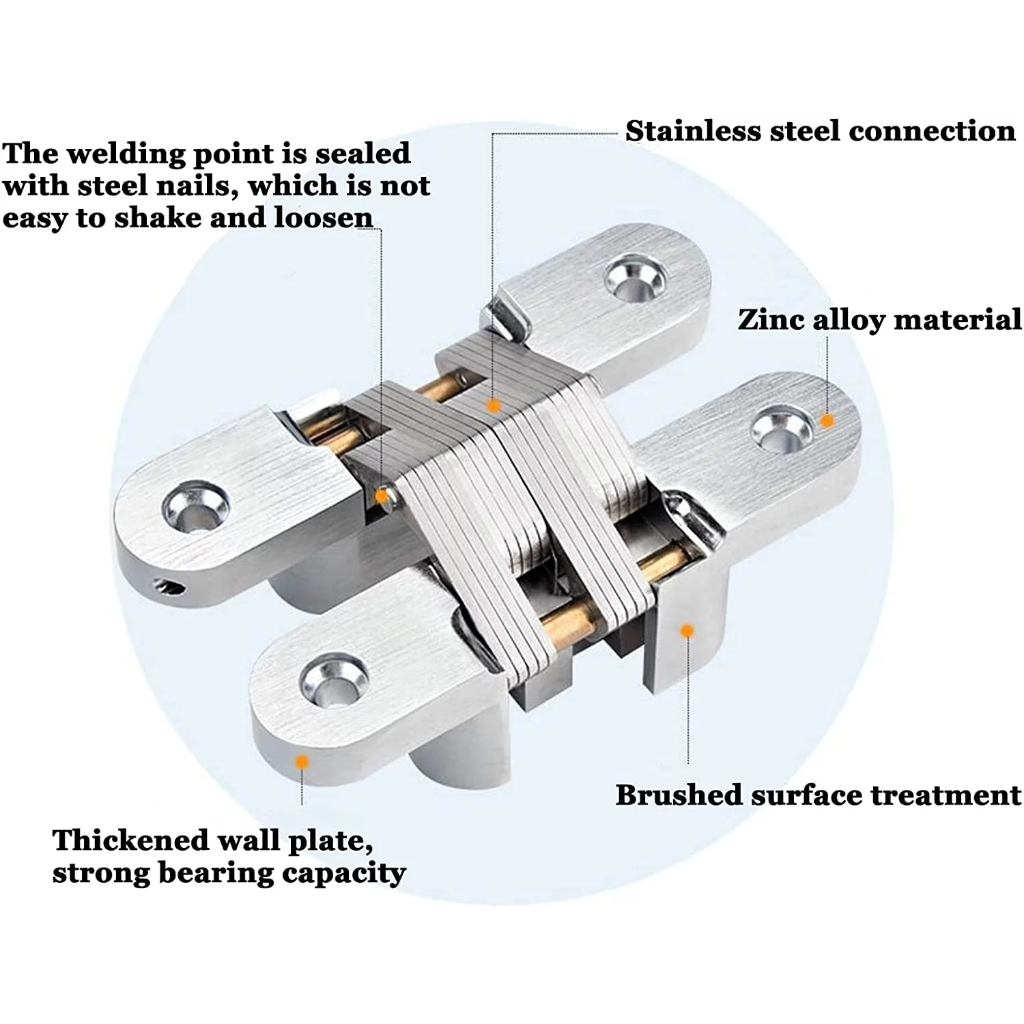 The welding point is sealed with steel nails, which is not easy to shake and loosen

Stainless steel connection

Zinc alloy material

Brushed surface treatment

Thickened wall plate, strong bearing capacity