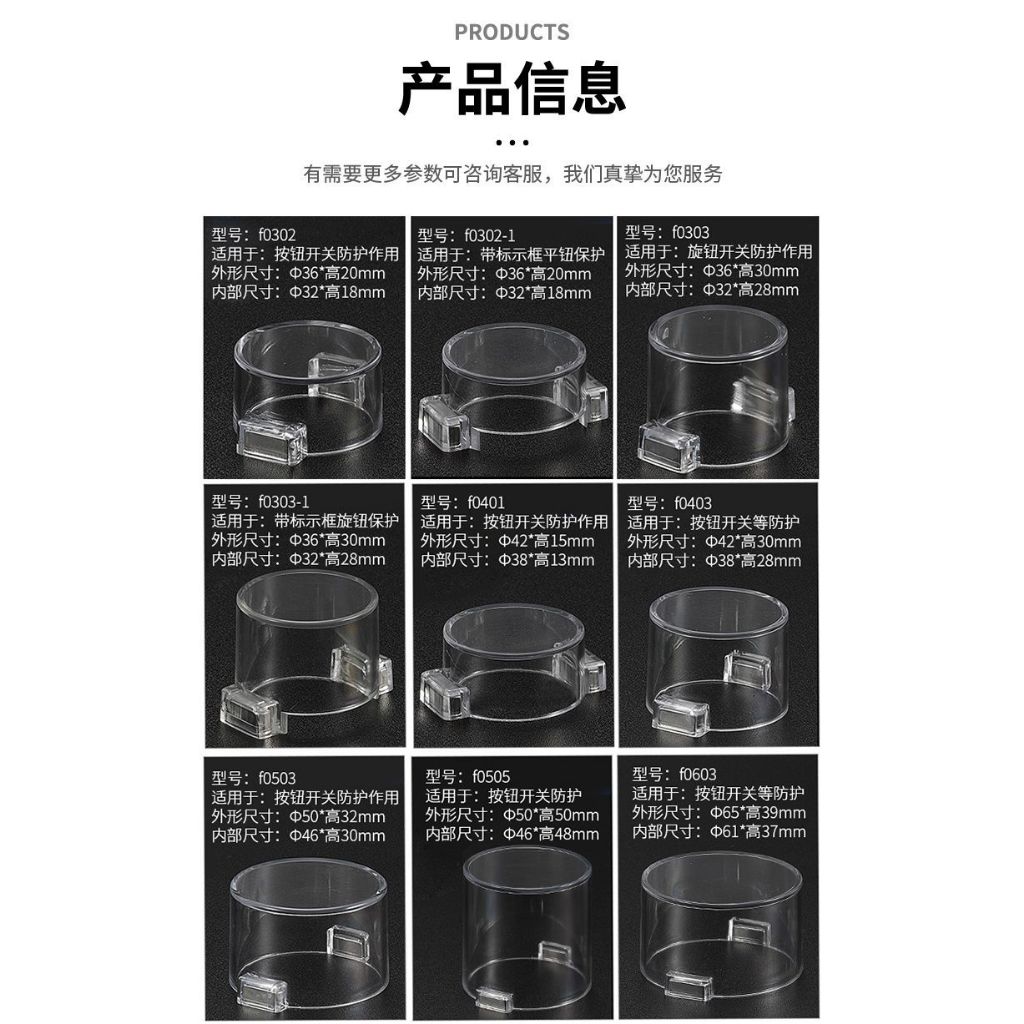 PRODUCTS

产品信息

有需要更多参数可咨询客服，我们真挚为您服务

型号：f0302
适用于：按钮开关防护作用
外形尺寸：Φ36*高20mm
内部尺寸：Φ32*高18mm

型号：f0302-1
适用于：带标示框平钮保护
外形尺寸：Φ36*高20mm
内部尺寸：Φ32*高18mm

型号：f0303
适用于：旋钮开关防护作用
外形尺寸：Φ36*高30mm
内部尺寸：Φ32*高28mm

型号：f0303-1
适用于：带标示框旋钮保护
外形尺寸：Φ36*高30mm
内部尺寸：Φ32*高28mm

型号：f0401
适用于：按钮开关防护作用
外形尺寸：Φ42*高15mm
内部尺寸：Φ38*高13mm

型号：f0403
适用于：按钮开关等防护
外形尺寸：Φ42*高30mm
内部尺寸：Φ38*高28mm

型号：f0503
适用于：按钮开关防护作用
外形尺寸：Φ50*高32mm
内部尺寸：Φ46*高30mm

型号：f0505
适用于：按钮开关防护
外形尺寸：Φ50*高50mm
内部尺寸：Φ46*高48mm

型号：f0603
适用于：按钮开关等防护
外形尺寸：Φ65*高39mm
内部尺寸：Φ61*高37mm