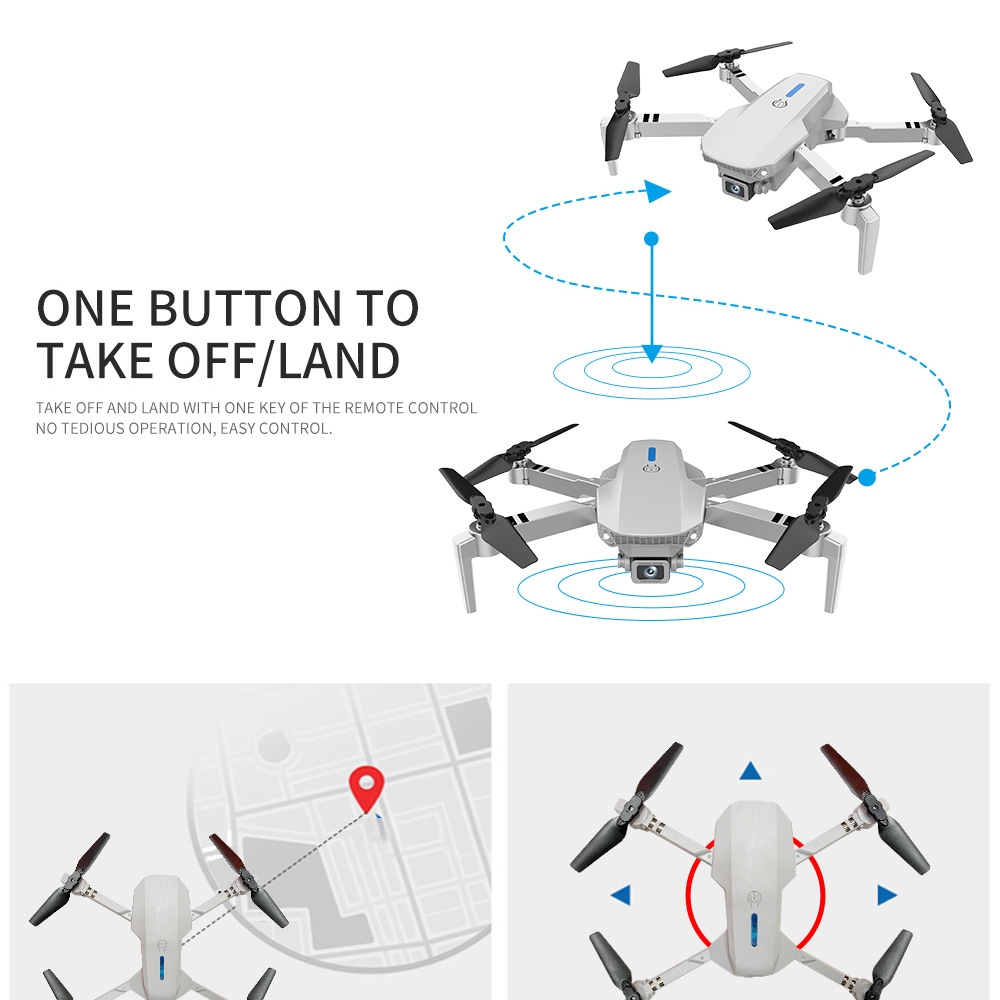 ONE BUTTON TO
TAKE OFF/LAND

TAKE OFF AND LAND WITH ONE KEY OF THE REMOTE CONTROL
NO TEDIOUS OPERATION, EASY CONTROL.