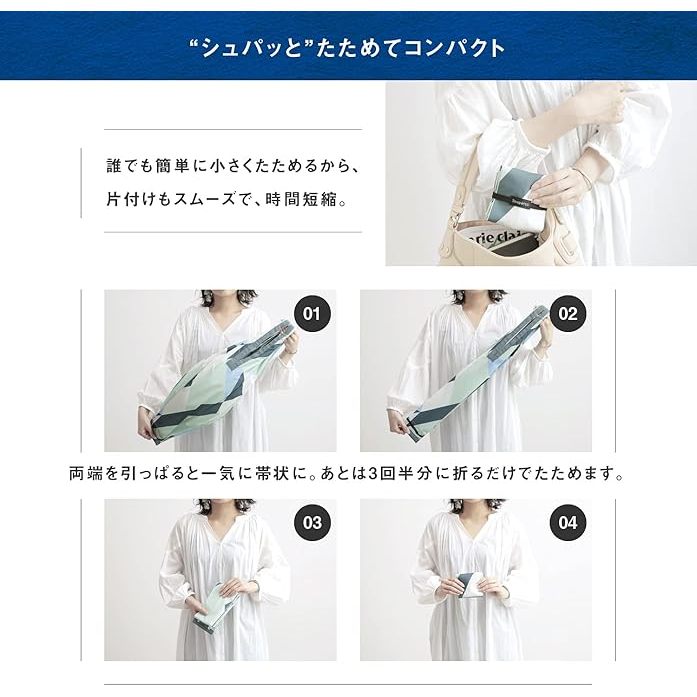 “シュパッと”たためてコンパクト

誰でも簡単に小さくたためるから、
片付けもスムーズで、時間短縮。

01

02

両端を引っぱると一気に帯状に。あとは3回半分に折るだけでたためます。

03

04