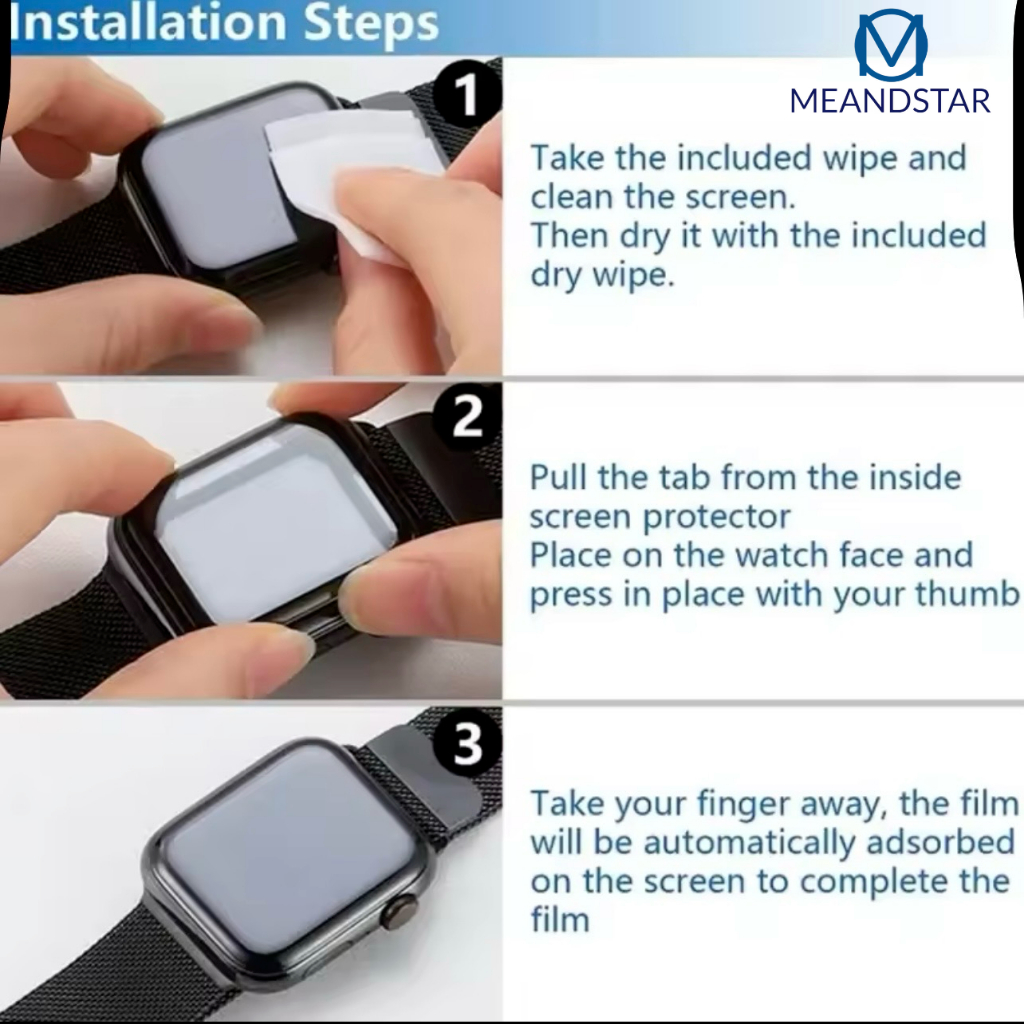 Installation Steps

MEANDSTAR

1

Take the included wipe and clean the screen.
Then dry it with the included dry wipe.

2

Pull the tab from the inside screen protector
Place on the watch face and press in place with your thumb

3

Take your finger away, the film will be automatically adsorbed on the screen to complete the film