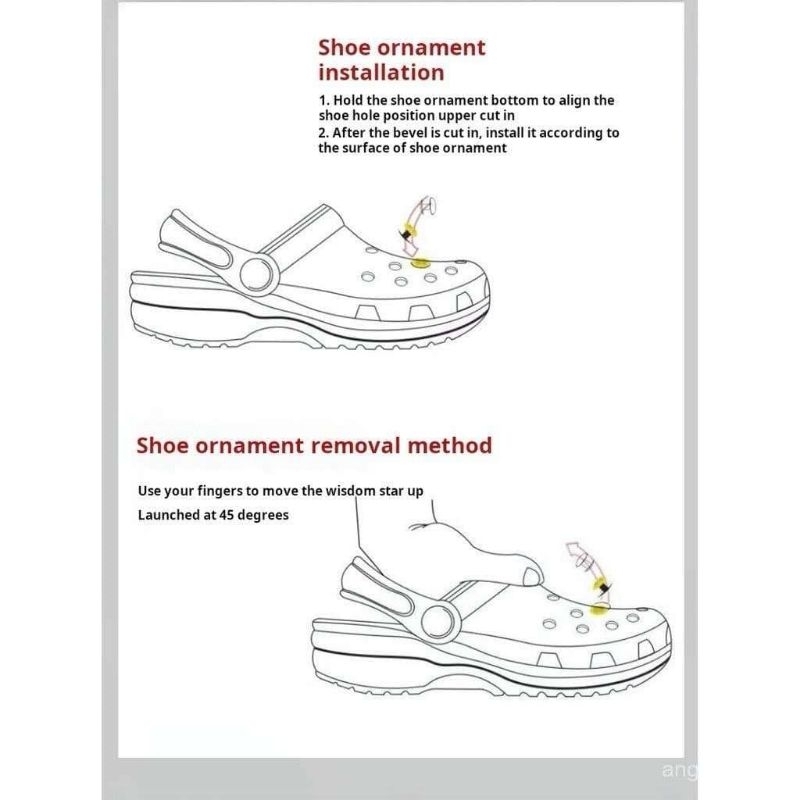 Shoe ornament installation

1. Hold the shoe ornament bottom to align the shoe hole position upper cut in
2. After the bevel is cut in, install it according to the surface of shoe ornament

Shoe ornament removal method

Use your fingers to move the wisdom star up
Launched at 45 degrees

ang