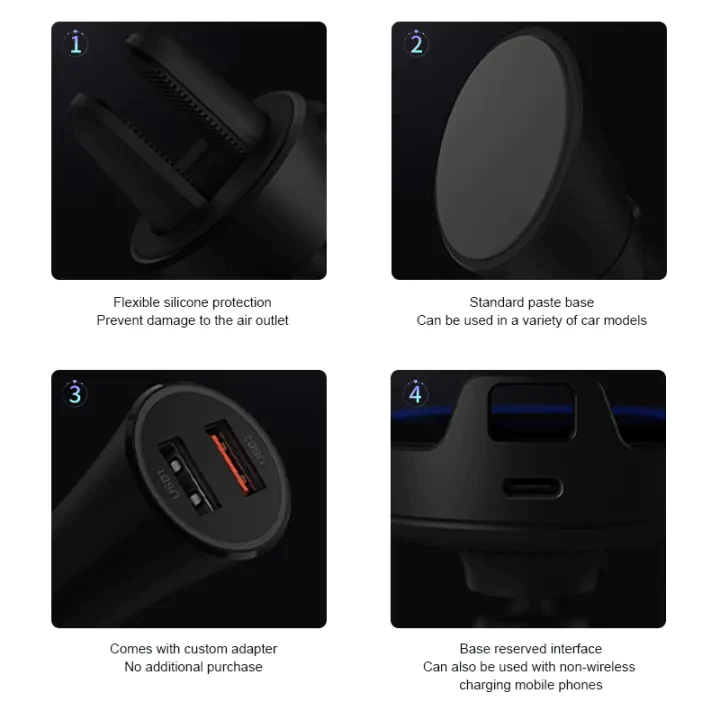 1

Flexible silicone protection
Prevent damage to the air outlet

2

Standard paste base
Can be used in a variety of car models

3

USB1

USB2

Comes with custom adapter
No additional purchase

4

Base reserved interface
Can also be used with non-wireless charging mobile phones