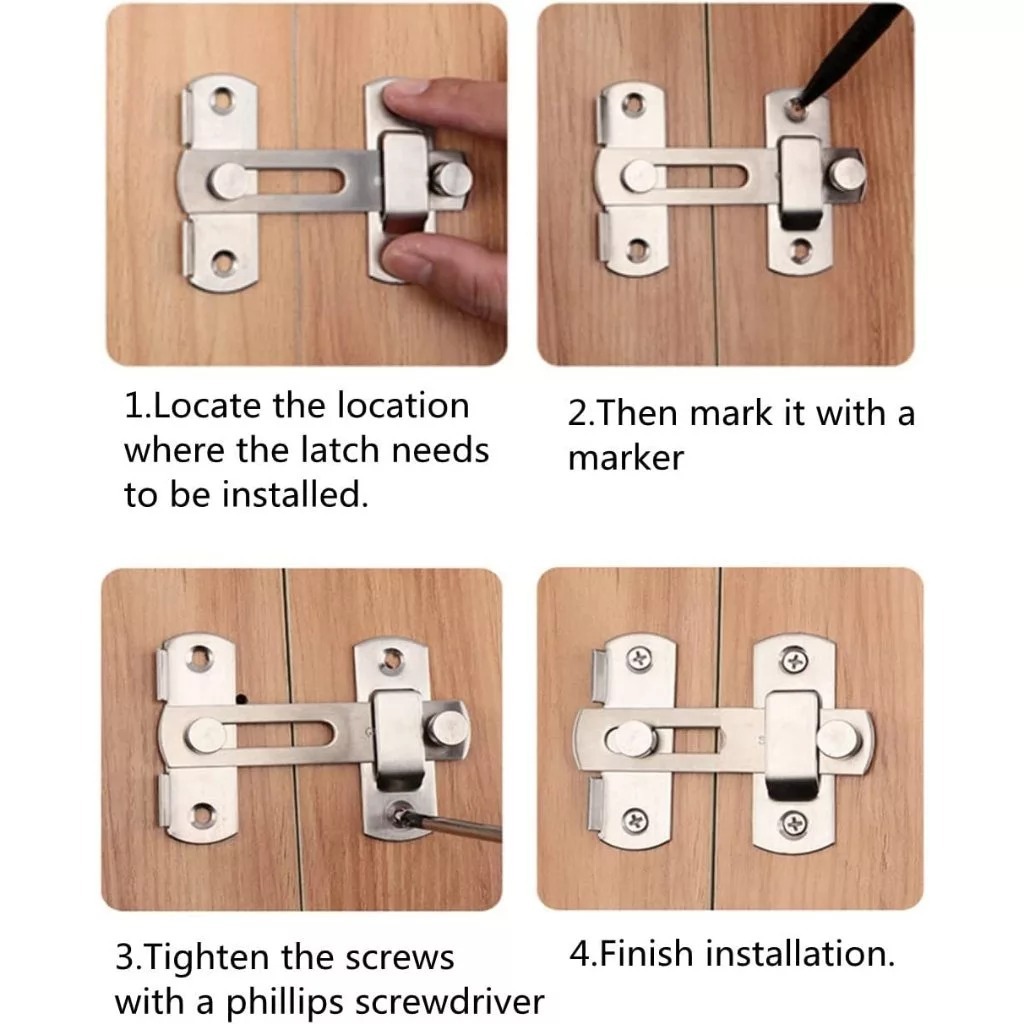 1.Locate the location where the latch needs to be installed.

2.Then mark it with a marker

3.Tighten the screws with a phillips screwdriver

4.Finish installation.