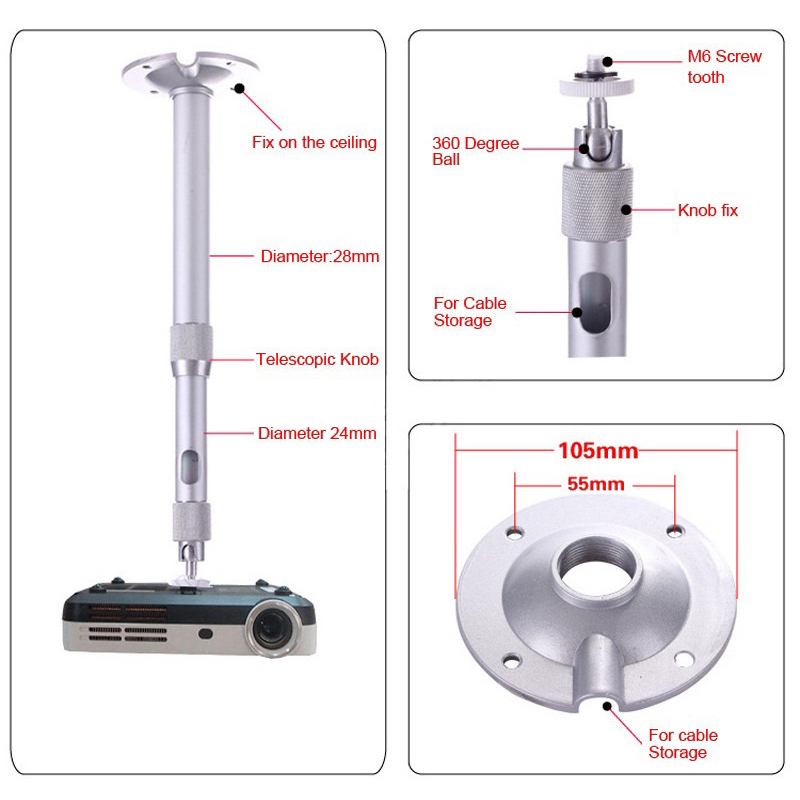 Fix on the ceiling

Diameter:28mm

Telescopic Knob

Diameter 24mm

M6 Screw tooth

360 Degree Ball

Knob fix

For Cable Storage

105mm

55mm

For cable Storage