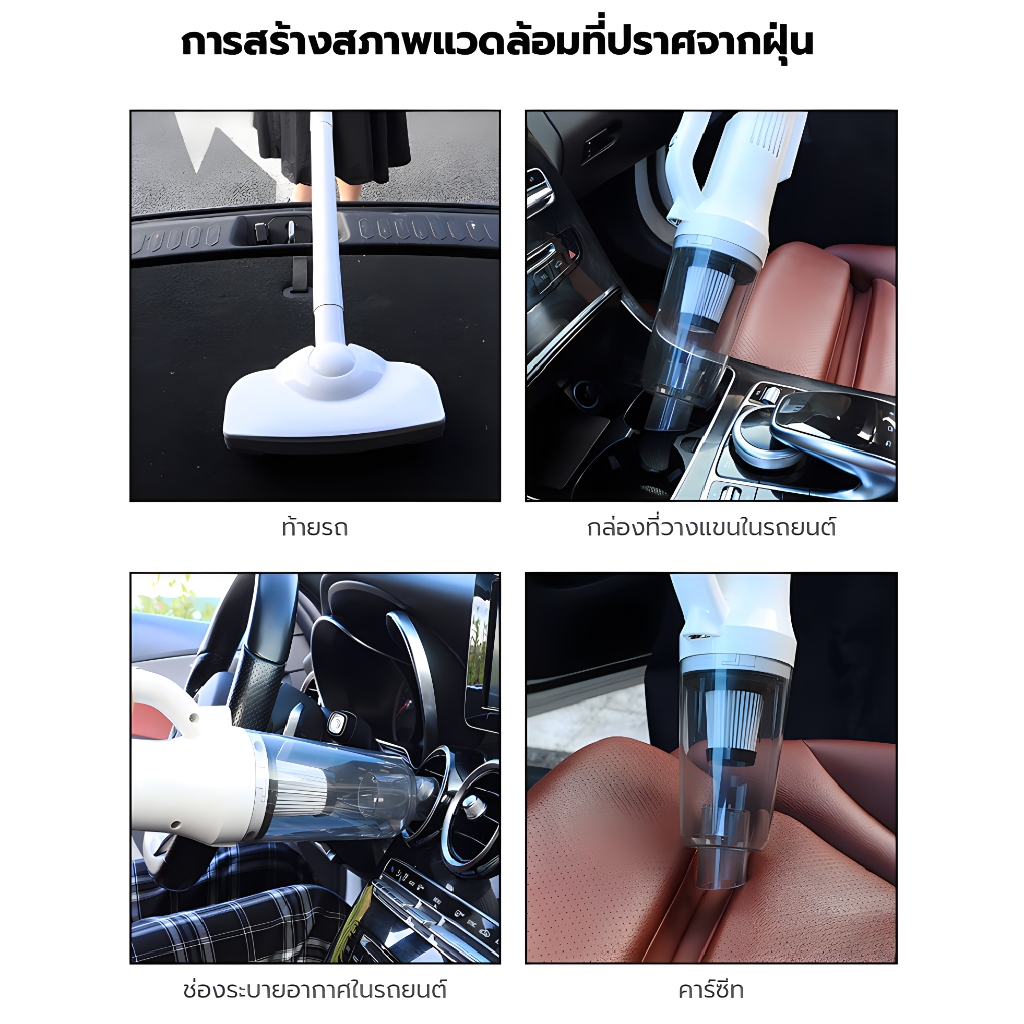 การสร้างสภาพแวดล้อมที่ปราศจากฝุ่น

ท้ายรถ

กล่องที่วางแขนในรถยนต์

ช่องระบายอากาศในรถยนต์

คาร์ซีท