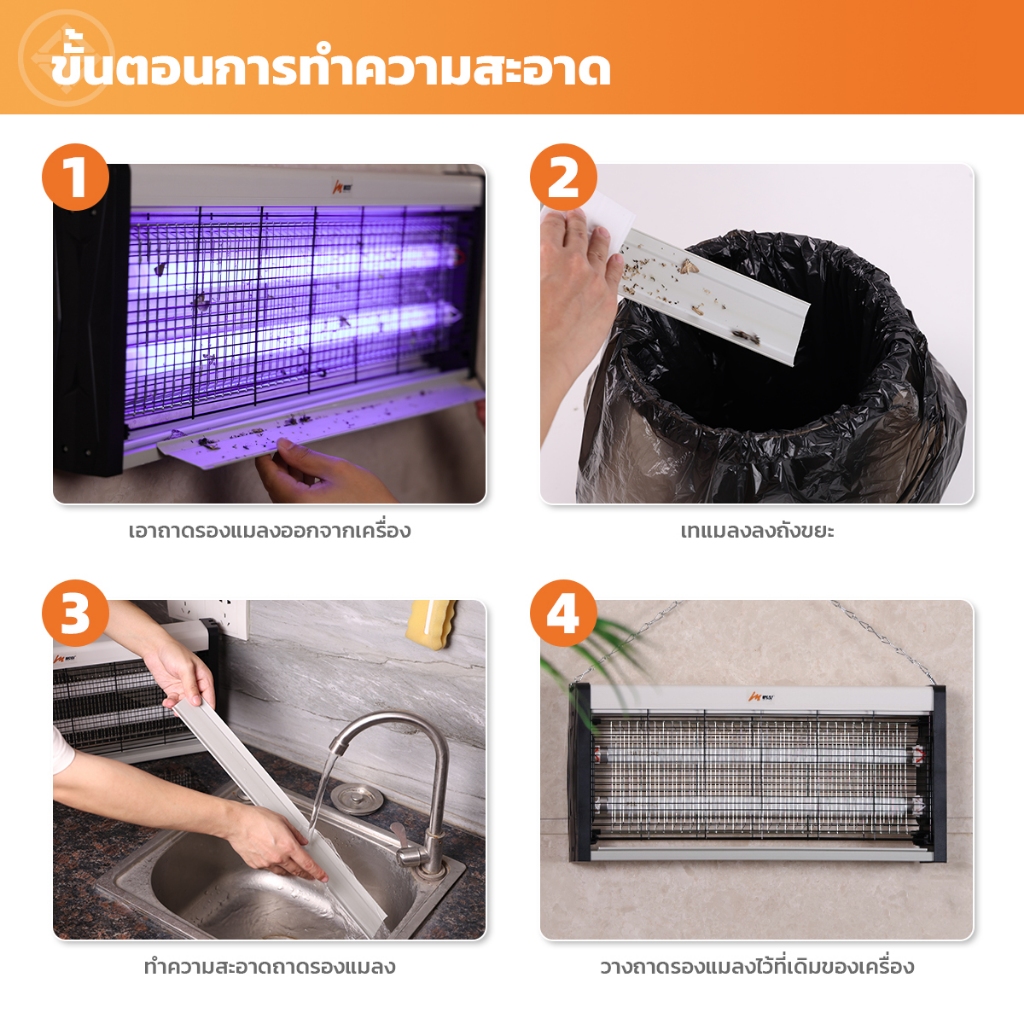 ขั้นตอนการทำความสะอาด

1

เอาถาดรองแมลงออกจากเครื่อง

2

เทแมลงลงถังขยะ

3

ทำความสะอาดถาดรองแมลง

4

วางถาดรองแมลงไว้ที่เดิมของเครื่อง