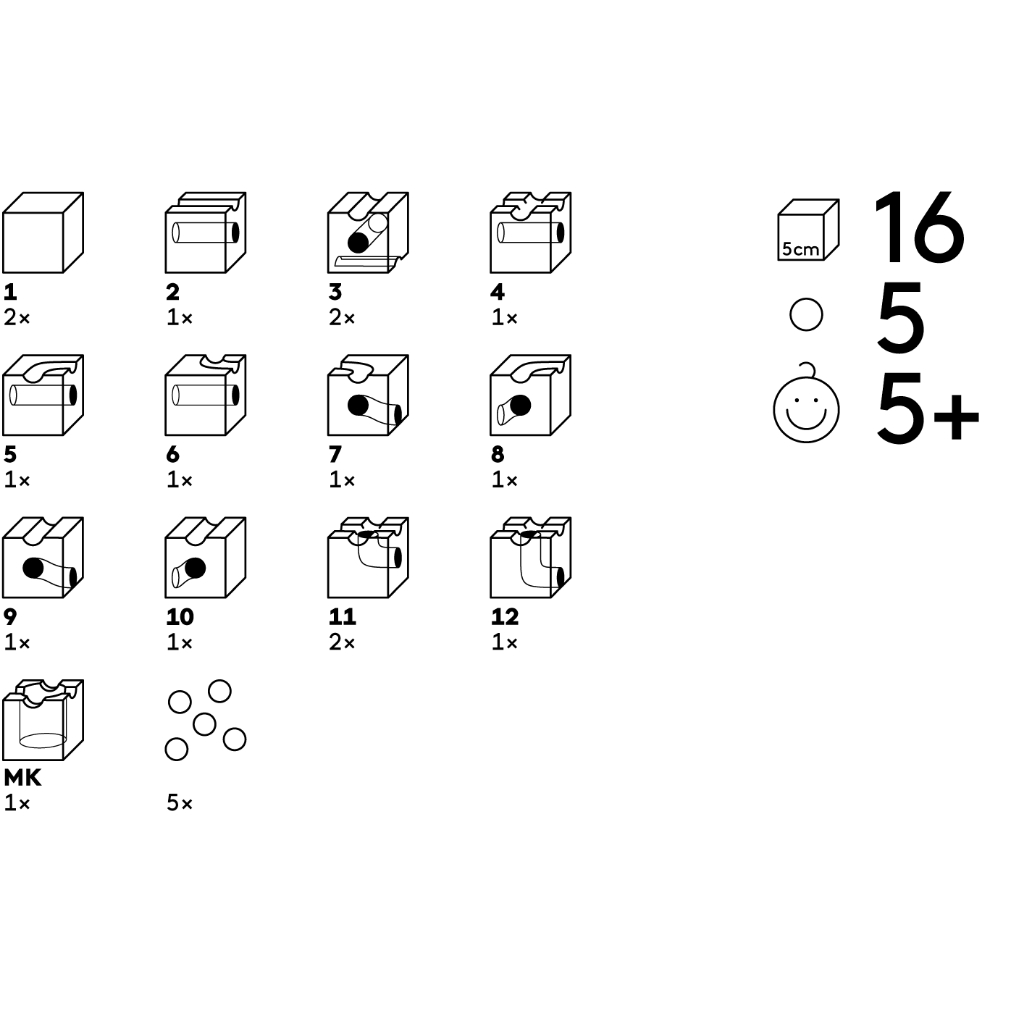 1
2×

2
1×

3
2×

4
1×

5
1×

6
1×

7
1×

8
1×

9
1×

10
1×

11
2×

12
1×

MK
1×

5×

5cm 16

5

5+