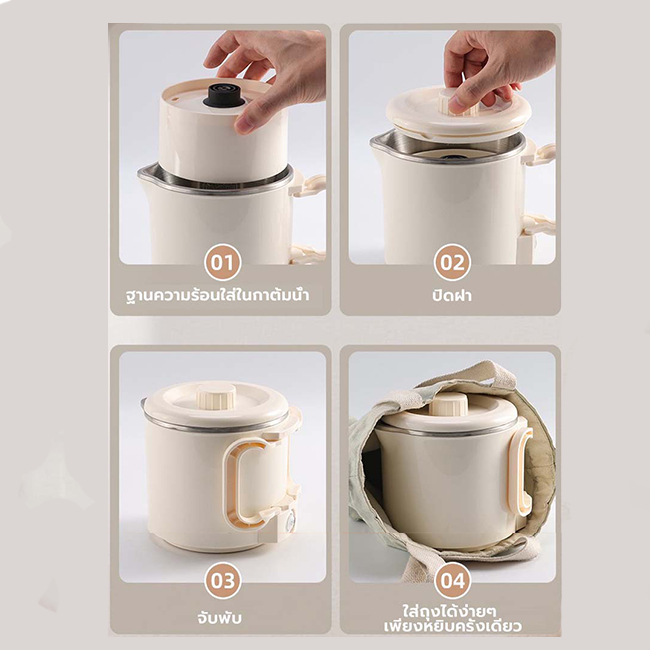 01
ฐานความร้อนใส่ในกาต้มน้ำ

02
ปิดฝา

03
จับพับ

04
ใส่ถุงได้ง่ายๆ
เพียงหยิบครั้งเดียว