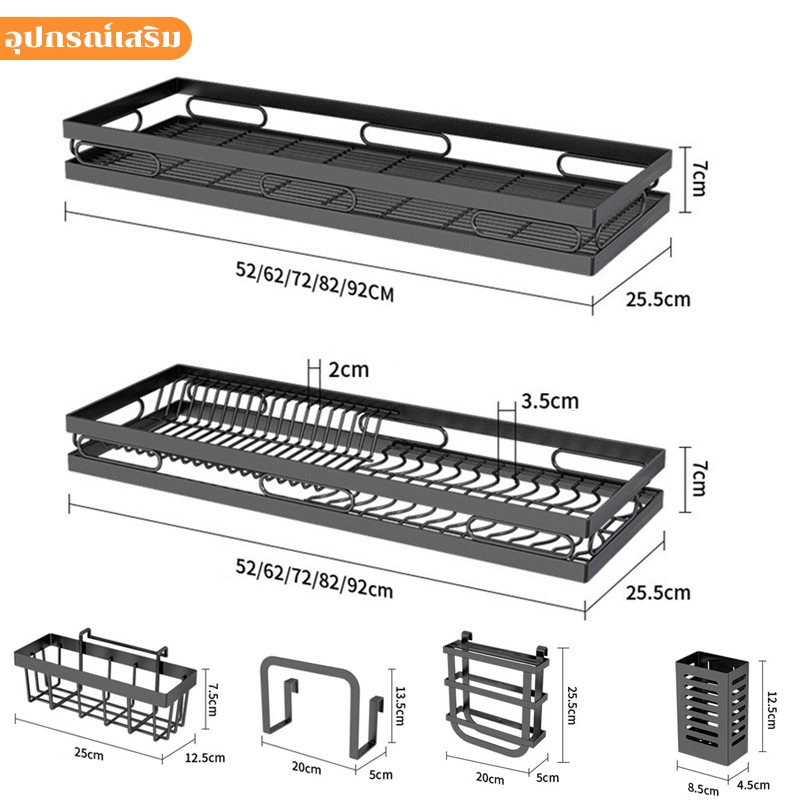 อุปกรณ์เสริม

7cm
52/62/72/82/92CM
25.5cm

2cm
3.5cm
7cm
52/62/72/82/92cm
25.5cm

7.5cm
25cm
12.5cm

13.5cm
20cm
5cm

25.5cm
20cm
5cm

12.5cm
8.5cm
4.5cm