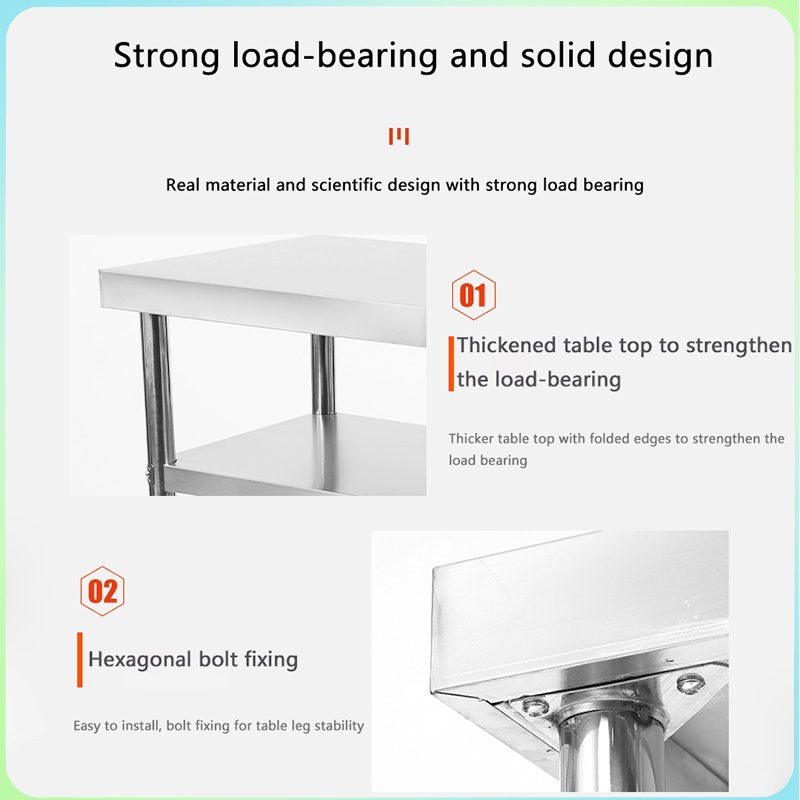 Strong load-bearing and solid design

Real material and scientific design with strong load bearing

01

Thickened table top to strengthen the load-bearing

Thicker table top with folded edges to strengthen the load bearing

02

Hexagonal bolt fixing

Easy to install, bolt fixing for table leg stability