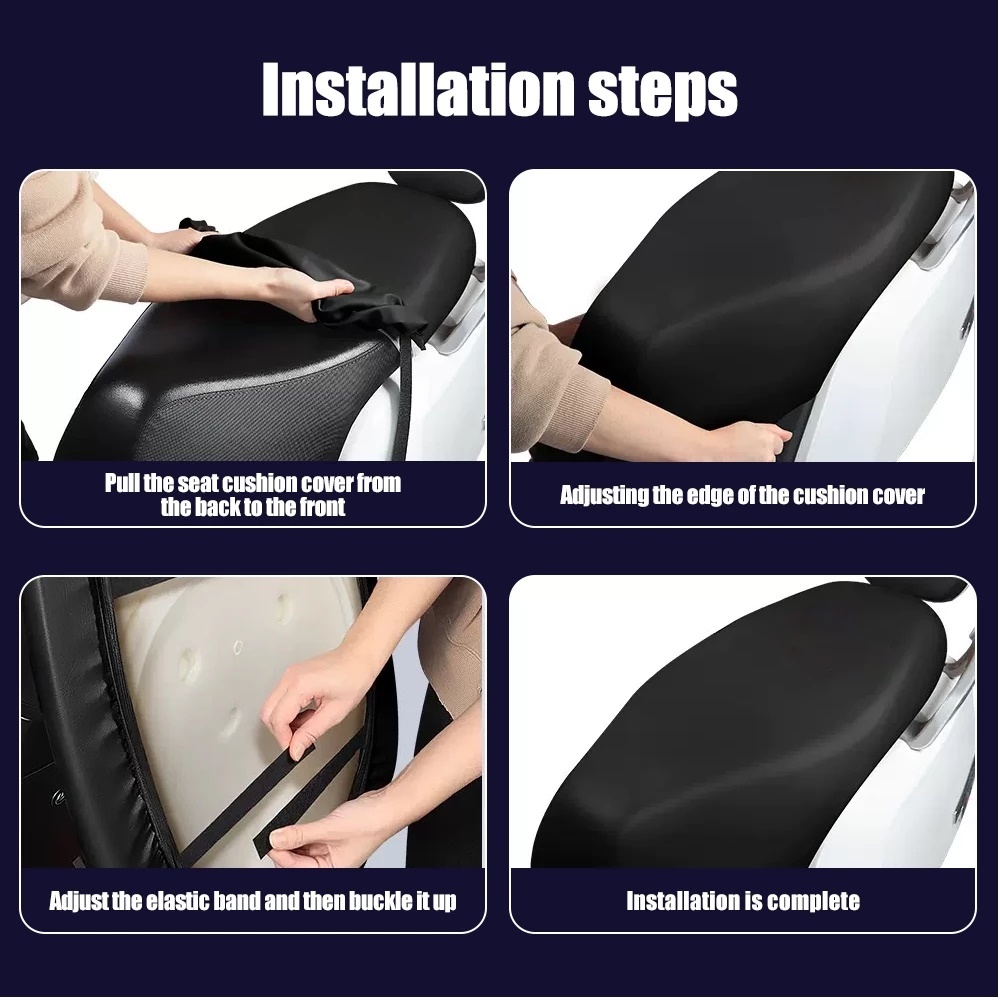 Installation steps

Pull the seat cushion cover from the back to the front

Adjusting the edge of the cushion cover

Adjust the elastic band and then buckle it up

Installation is complete