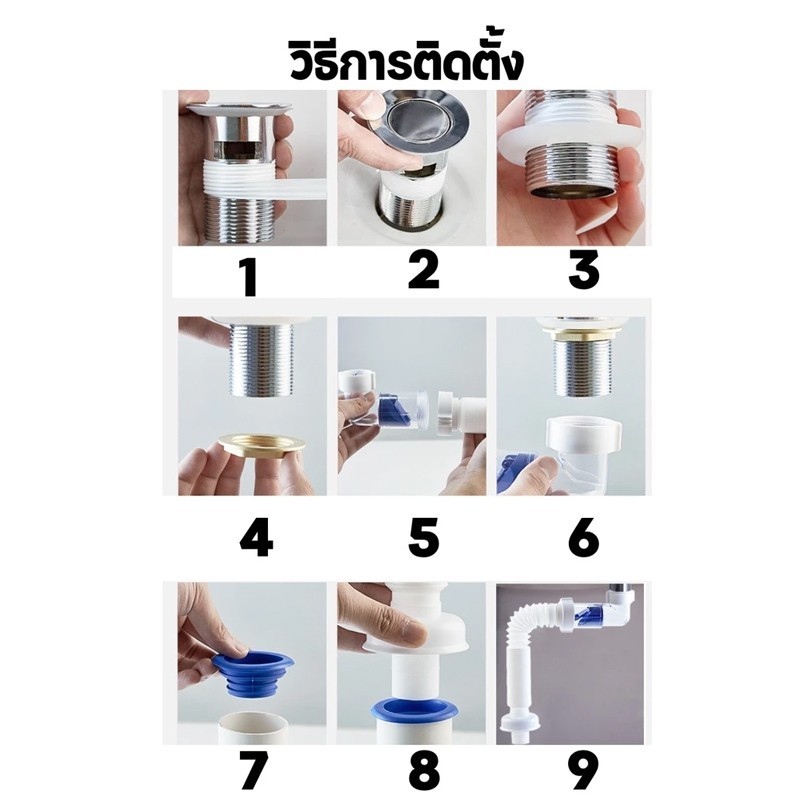 วิธีการติดตั้ง

1

2

3

4

5

6

7

8

9