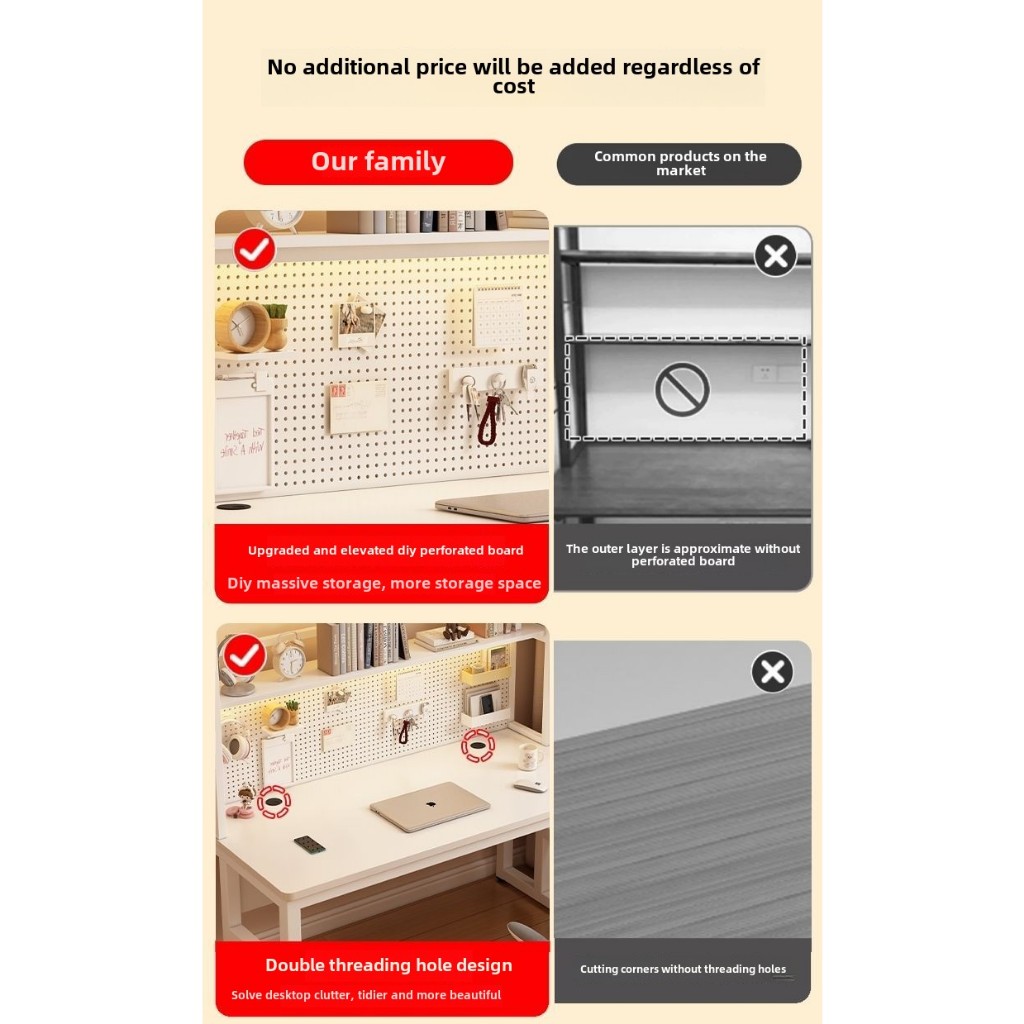 No additional price will be added regardless of cost

Our family

Common products on the market

Upgraded and elevated diy perforated board

Diy massive storage, more storage space

The outer layer is approximate without perforated board

Double threading hole design

Solve desktop clutter, tidier and more beautiful

Cutting corners without threading holes