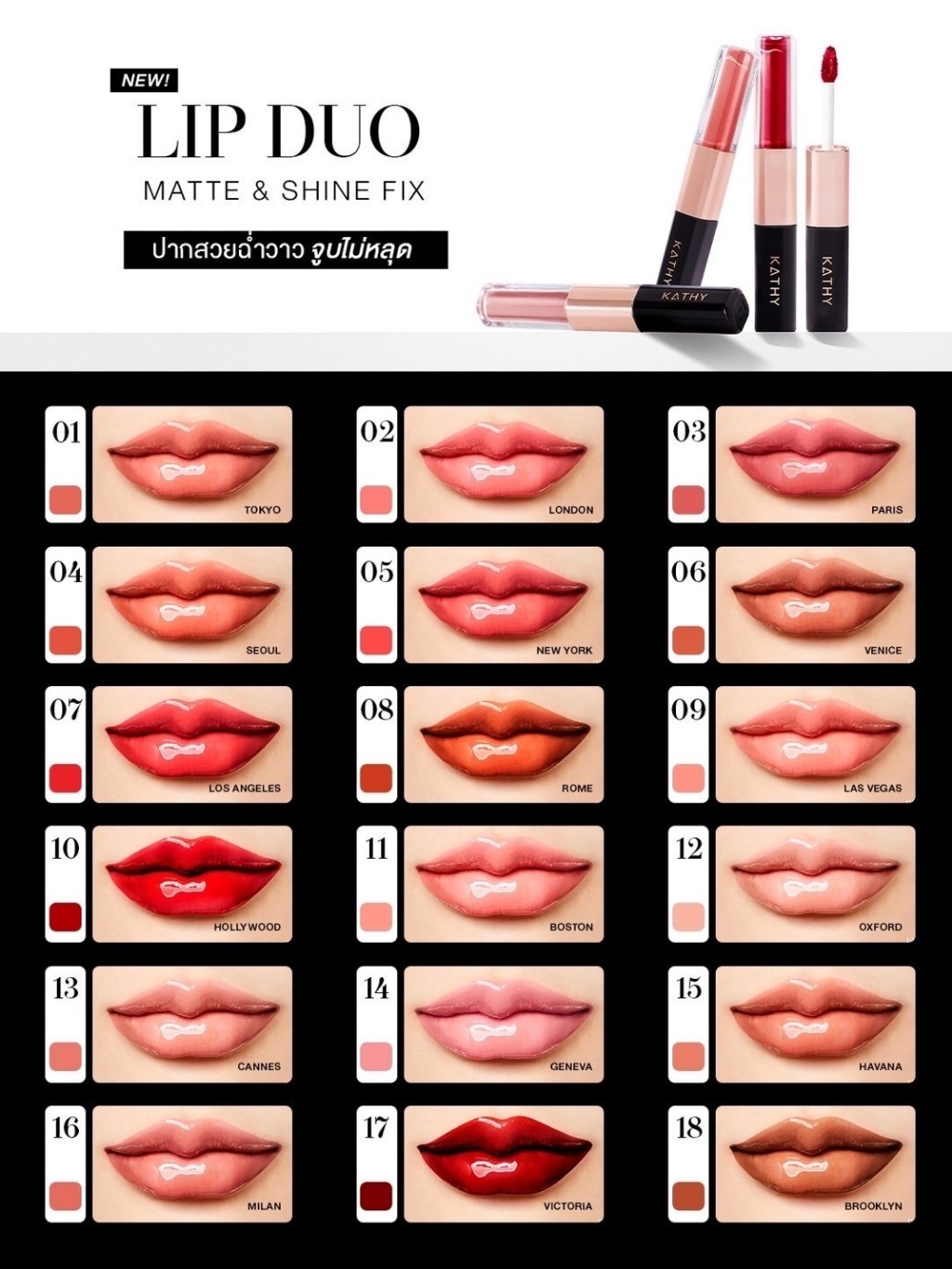 NEW!
LIP DUO
MATTE & SHINE FIX
ปากสวยฉ่ำวาว จูบไม่หลุด

KATHY
KATHY
KATHY
KATHY

01 TOKYO
02 LONDON
03 PARIS
04 SEOUL
05 NEW YORK
06 VENICE
07 LOS ANGELES
08 ROME
09 LAS VEGAS
10 HOLLYWOOD
11 BOSTON
12 OXFORD
13 CANNES
14 GENEVA
15 HAVANA
16 MILAN
17 VICTORIA
18 BROOKLYN