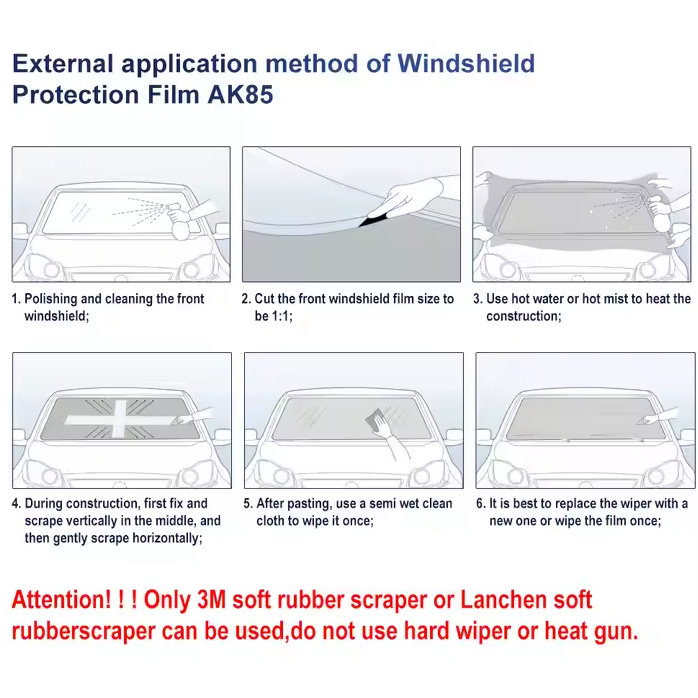 External application method of Windshield Protection Film AK85

1. Polishing and cleaning the front windshield;

2. Cut the front windshield film size to be 1:1;

3. Use hot water or hot mist to heat the construction;

4. During construction, first fix and scrape vertically in the middle, and then gently scrape horizontally;

5. After pasting, use a semi wet clean cloth to wipe it once;

6. It is best to replace the wiper with a new one or wipe the film once;

Attention! ! ! Only 3M soft rubber scraper or Lanchen soft rubberscraper can be used,do not use hard wiper or heat gun.