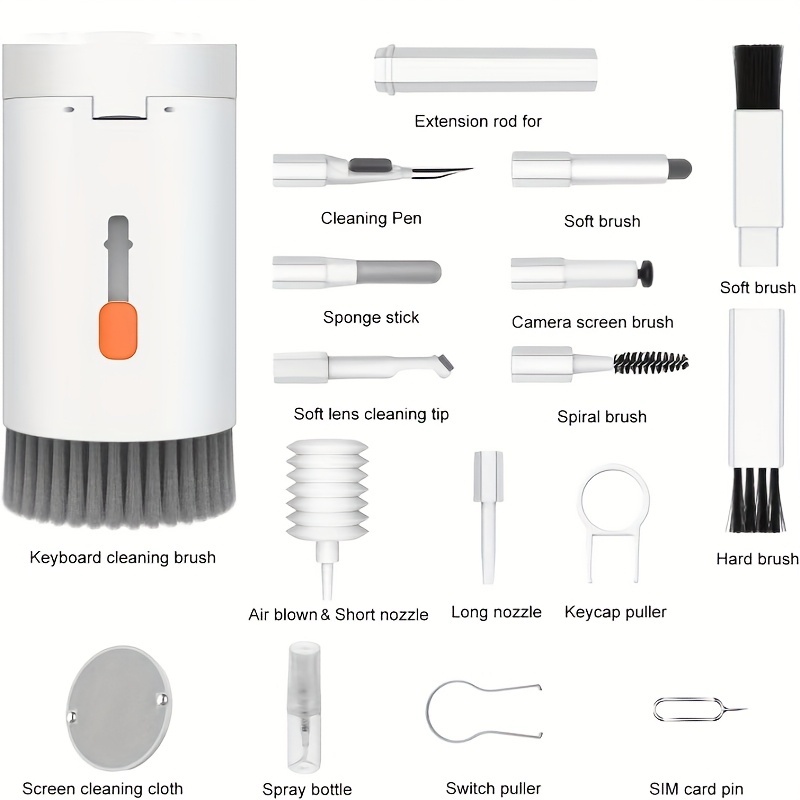 Extension rod for

Cleaning Pen

Soft brush

Soft brush

Sponge stick

Camera screen brush

Soft lens cleaning tip

Spiral brush

Keyboard cleaning brush

Hard brush

Air blown & Short nozzle

Long nozzle

Keycap puller

Screen cleaning cloth

Spray bottle

Switch puller

SIM card pin